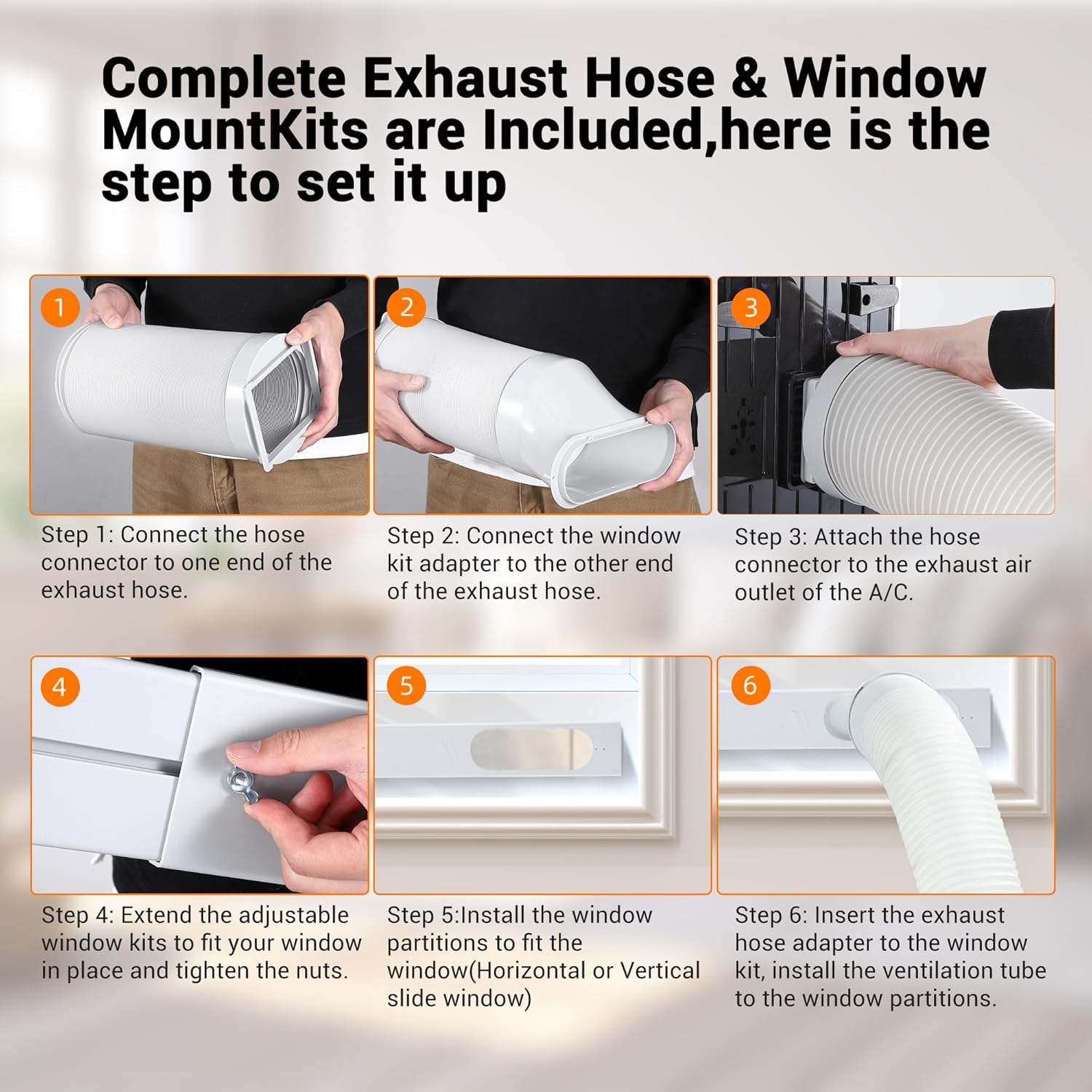 Complete Exhaust Hose & Window MountKits are Included,here is the step to set it up

1

Step 1: Connect the hose connector to one end of the exhaust hose.

2

Step 2: Connect the window kit adapter to the other end of the exhaust hose.

3

Step 3: Attach the hose connector to the exhaust air outlet of the A/C.

4

Step 4: Extend the adjustable window kits to fit your window in place and tighten the nuts.

5

Step 5:Install the window partitions to fit the window(Horizontal or Vertical slide window)

6

Step 6: Insert the exhaust hose adapter to the window kit, install the ventilation tube to the window partitions.