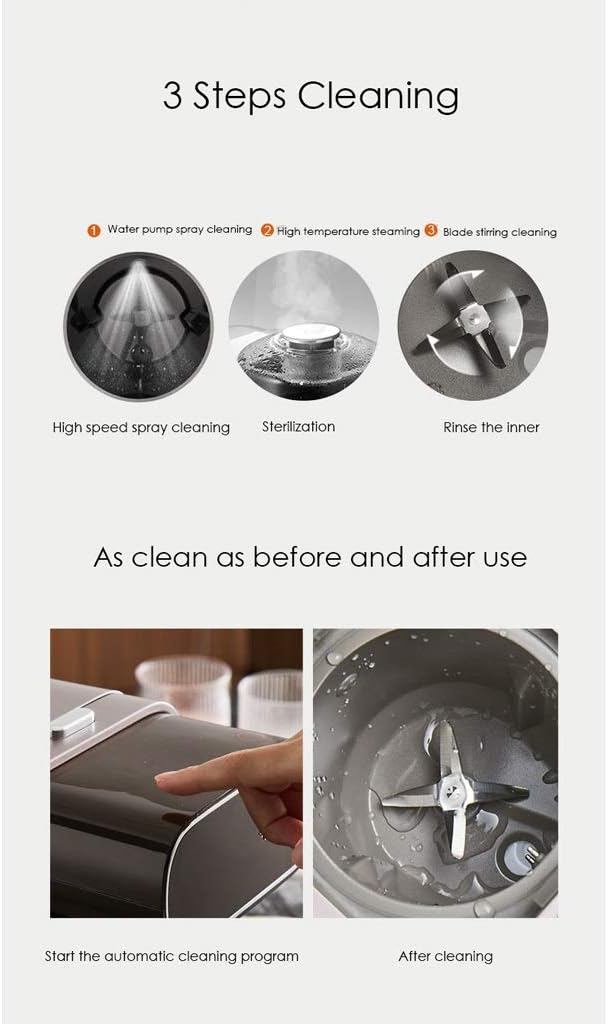 3 Steps Cleaning

1 Water pump spray cleaning 2 High temperature steaming 3 Blade stirring cleaning

High speed spray cleaning

Sterilization

Rinse the inner

As clean as before and after use

Start the automatic cleaning program

After cleaning