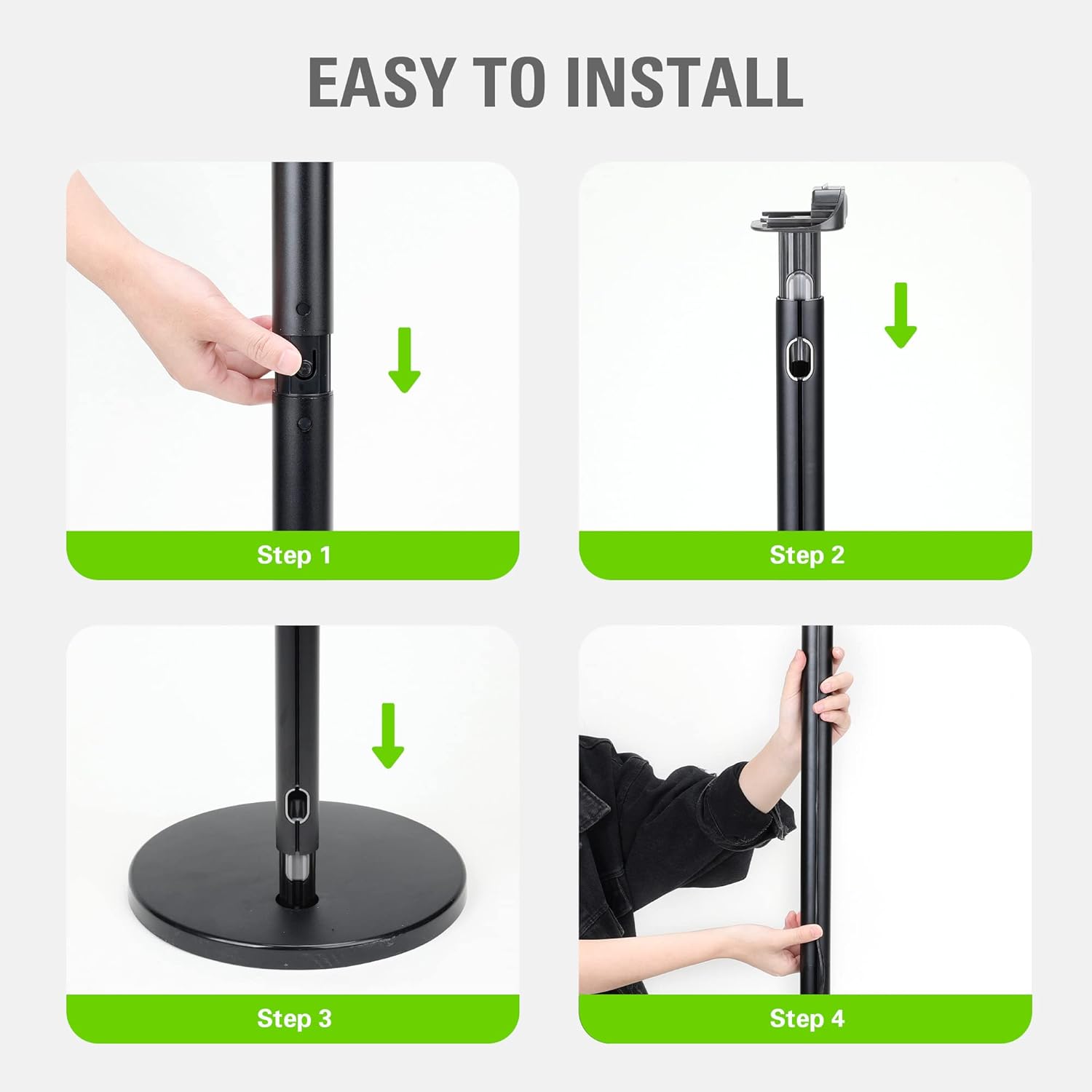 EASY TO INSTALL

Step 1

Step 2

Step 3

Step 4