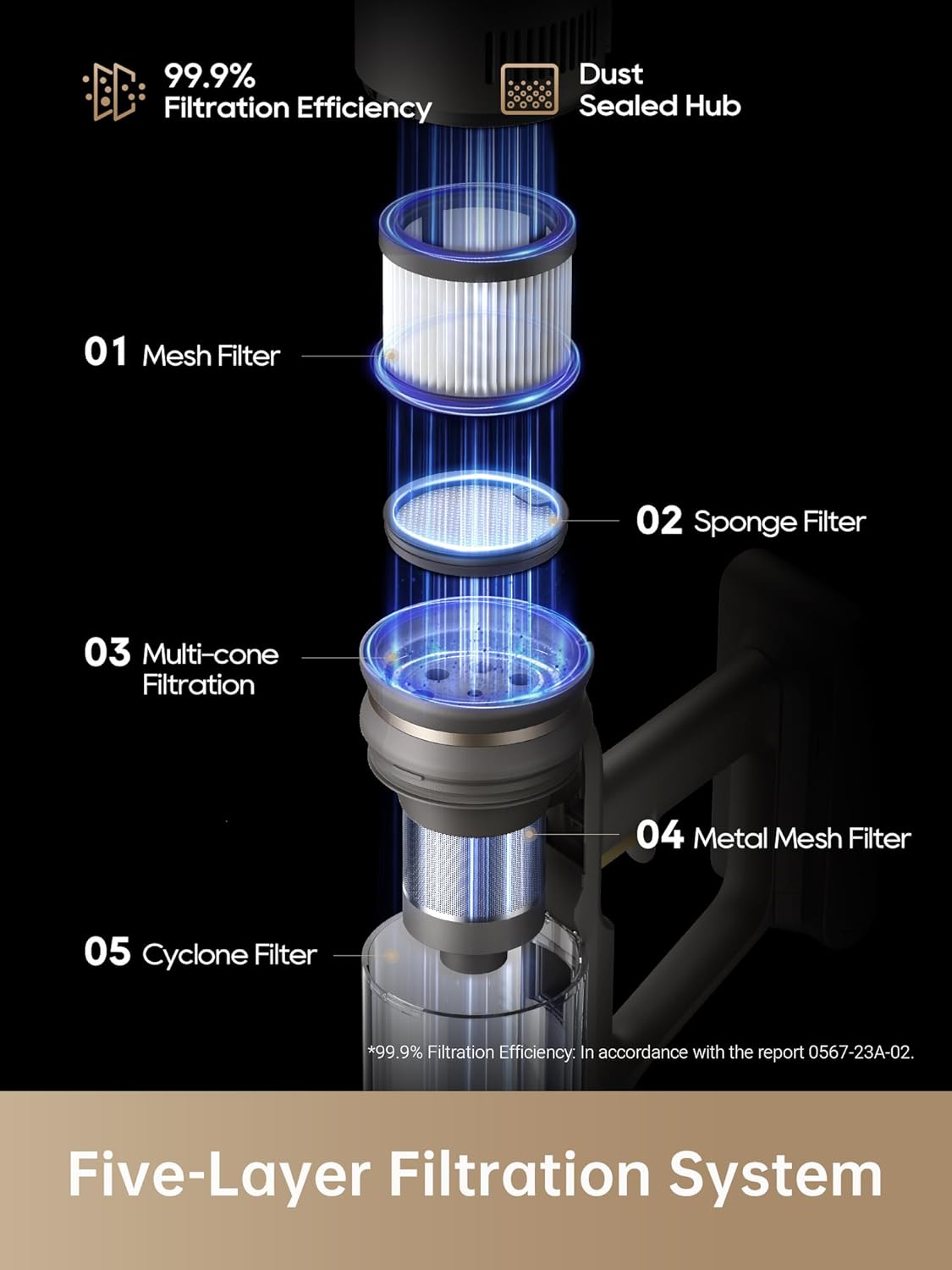 99.9%
Filtration Efficiency

Dust
Sealed Hub

01 Mesh Filter

02 Sponge Filter

03 Multi-cone Filtration

04 Metal Mesh Filter

05 Cyclone Filter

*99.9% Filtration Efficiency: In accordance with the report 0567-23A-02.

Five-Layer Filtration System