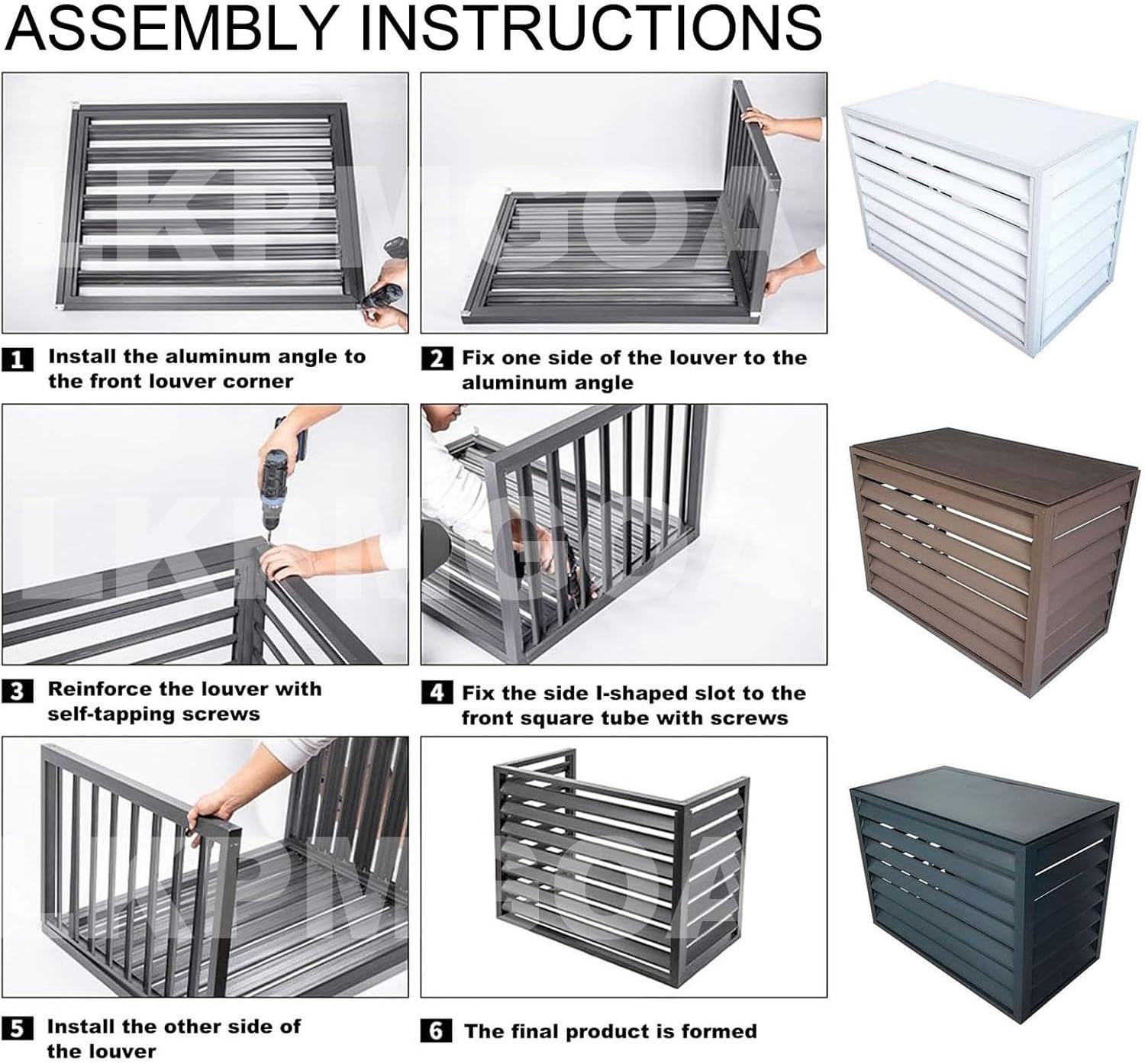 ASSEMBLY INSTRUCTIONS

LKPMGOA

1 Install the aluminum angle to the front louver corner

2 Fix one side of the louver to the aluminum angle

LKPMGOA

3 Reinforce the louver with self-tapping screws

4 Fix the side I-shaped slot to the front square tube with screws

LKPMGOA

5 Install the other side of the louver

6 The final product is formed