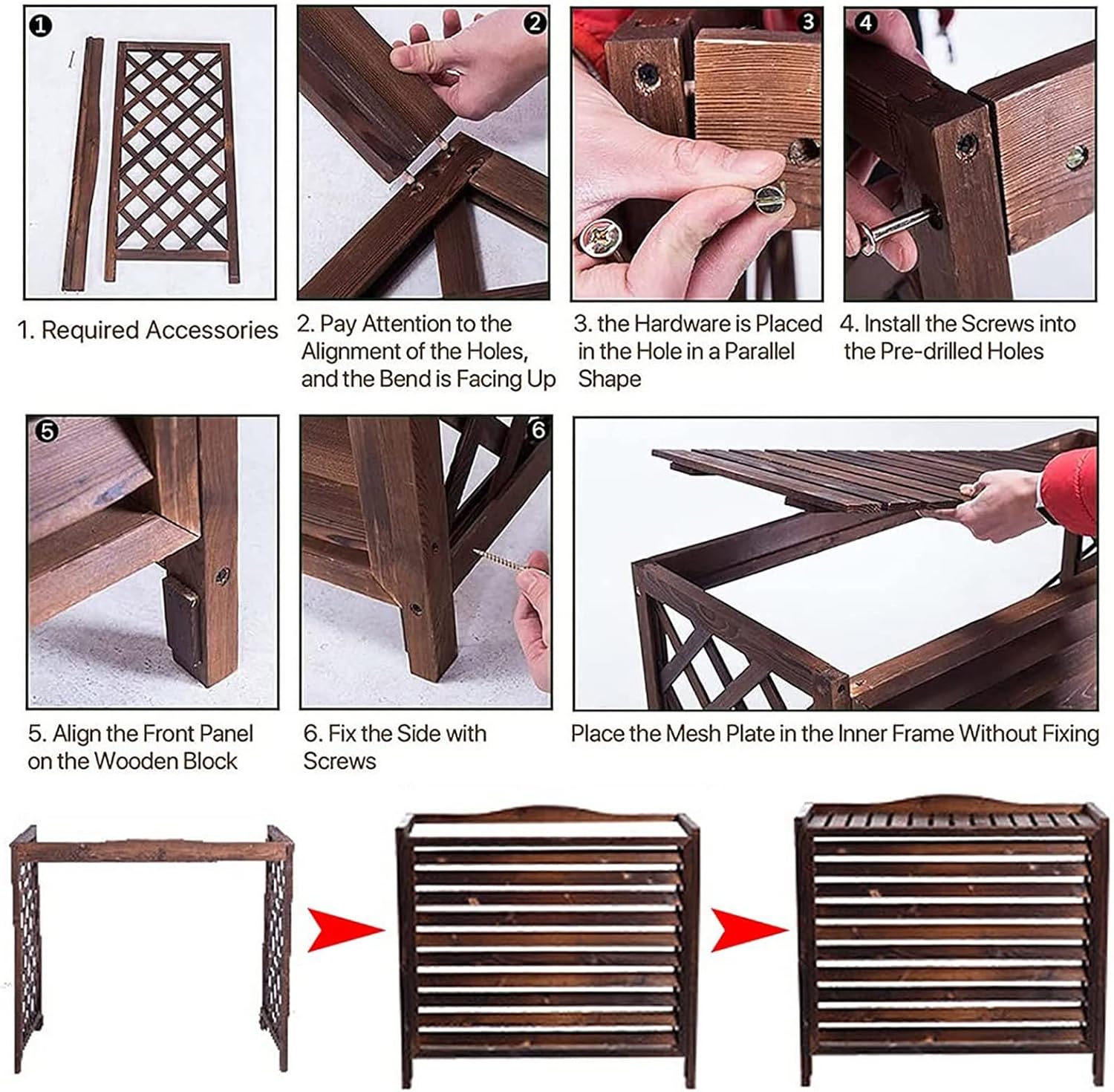 1

2

3

4

1. Required Accessories

2. Pay Attention to the Alignment of the Holes, and the Bend is Facing Up

3. the Hardware is Placed in the Hole in a Parallel Shape

4. Install the Screws into the Pre-drilled Holes

5

6

5. Align the Front Panel on the Wooden Block

6. Fix the Side with Screws

Place the Mesh Plate in the Inner Frame Without Fixing