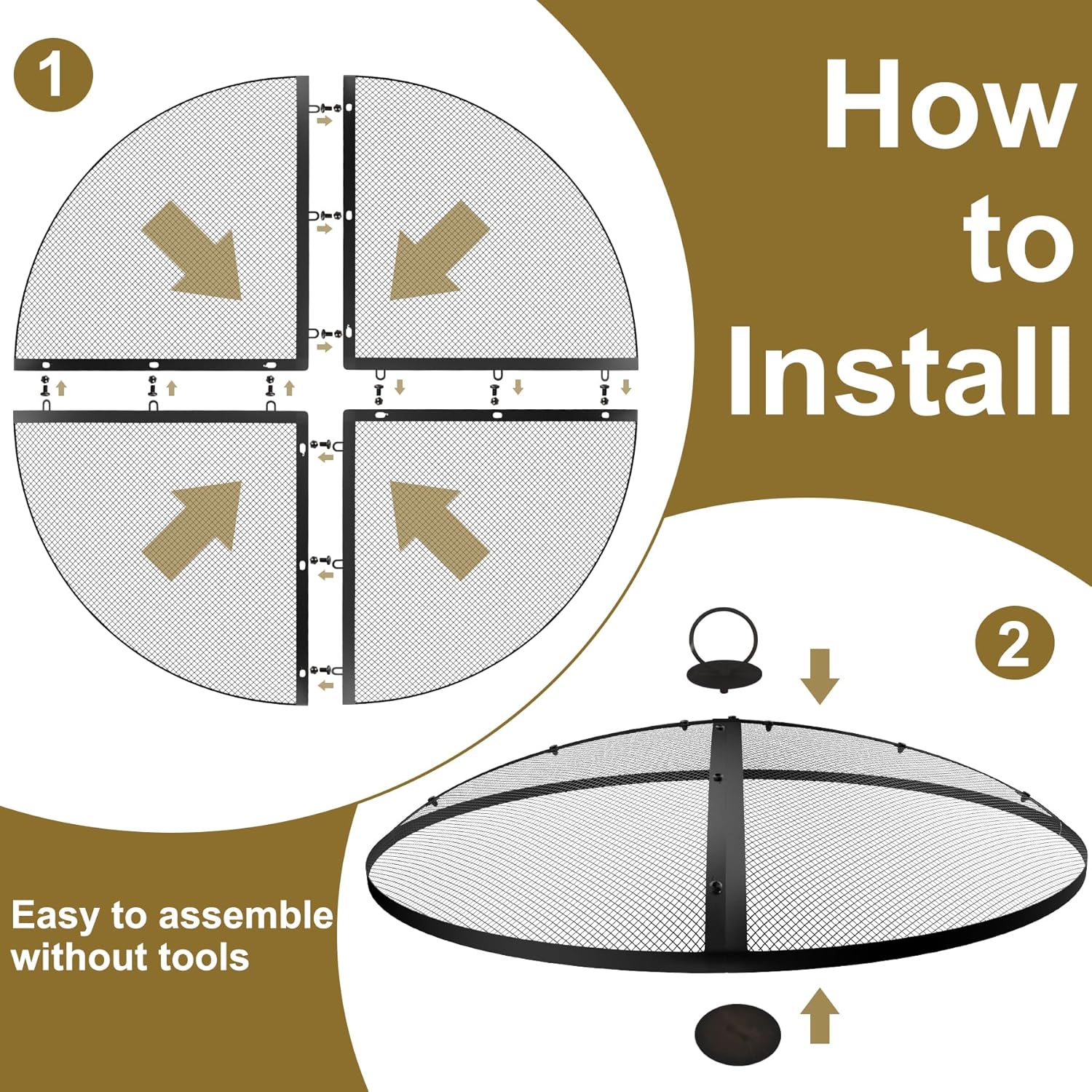 1

How to Install

2

Easy to assemble without tools