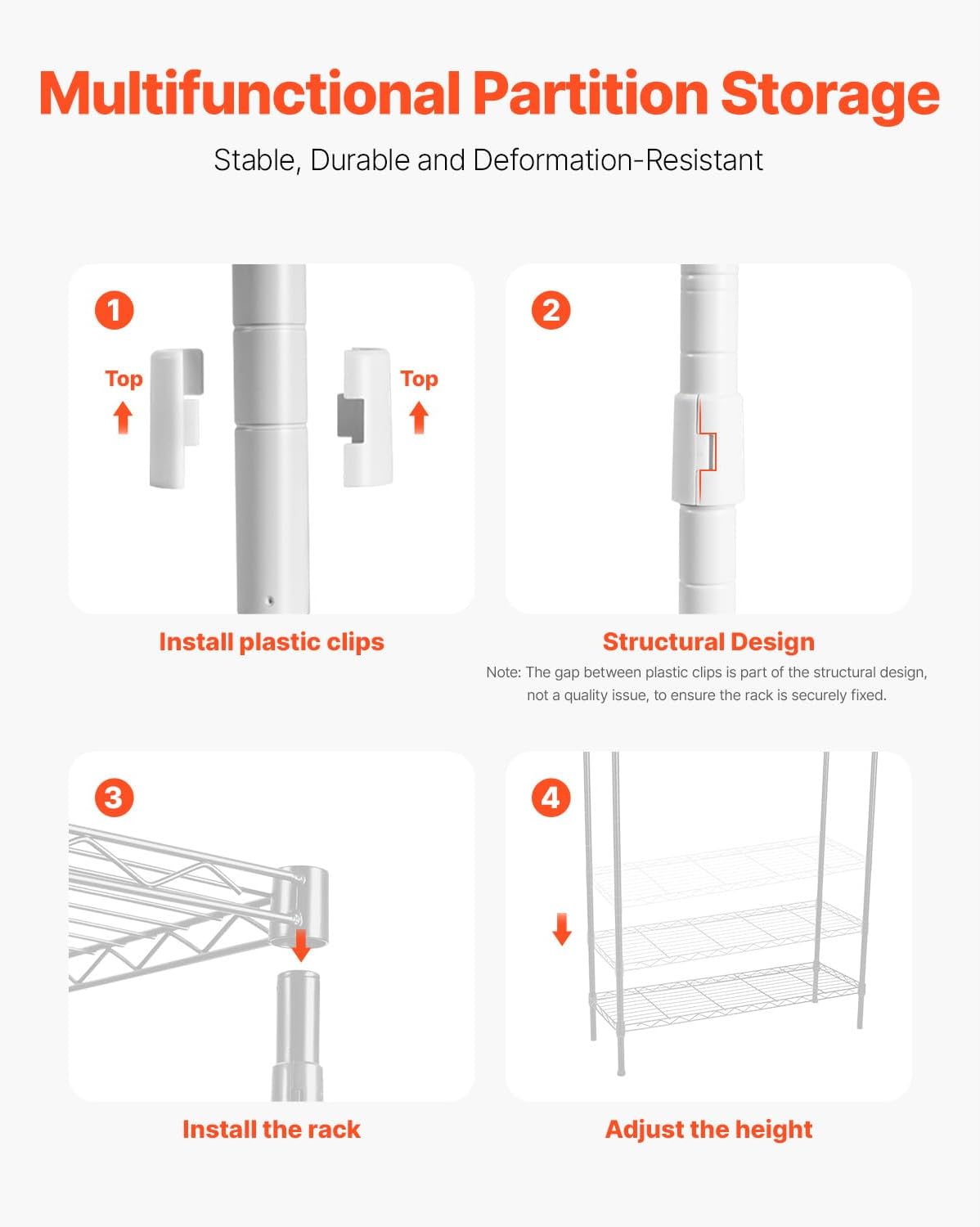 Multifunctional Partition Storage

Stable, Durable and Deformation-Resistant

1

Top

Top

Install plastic clips

2

Structural Design

Note: The gap between plastic clips is part of the structural design, not a quality issue, to ensure the rack is securely fixed.

3

Install the rack

4

Adjust the height