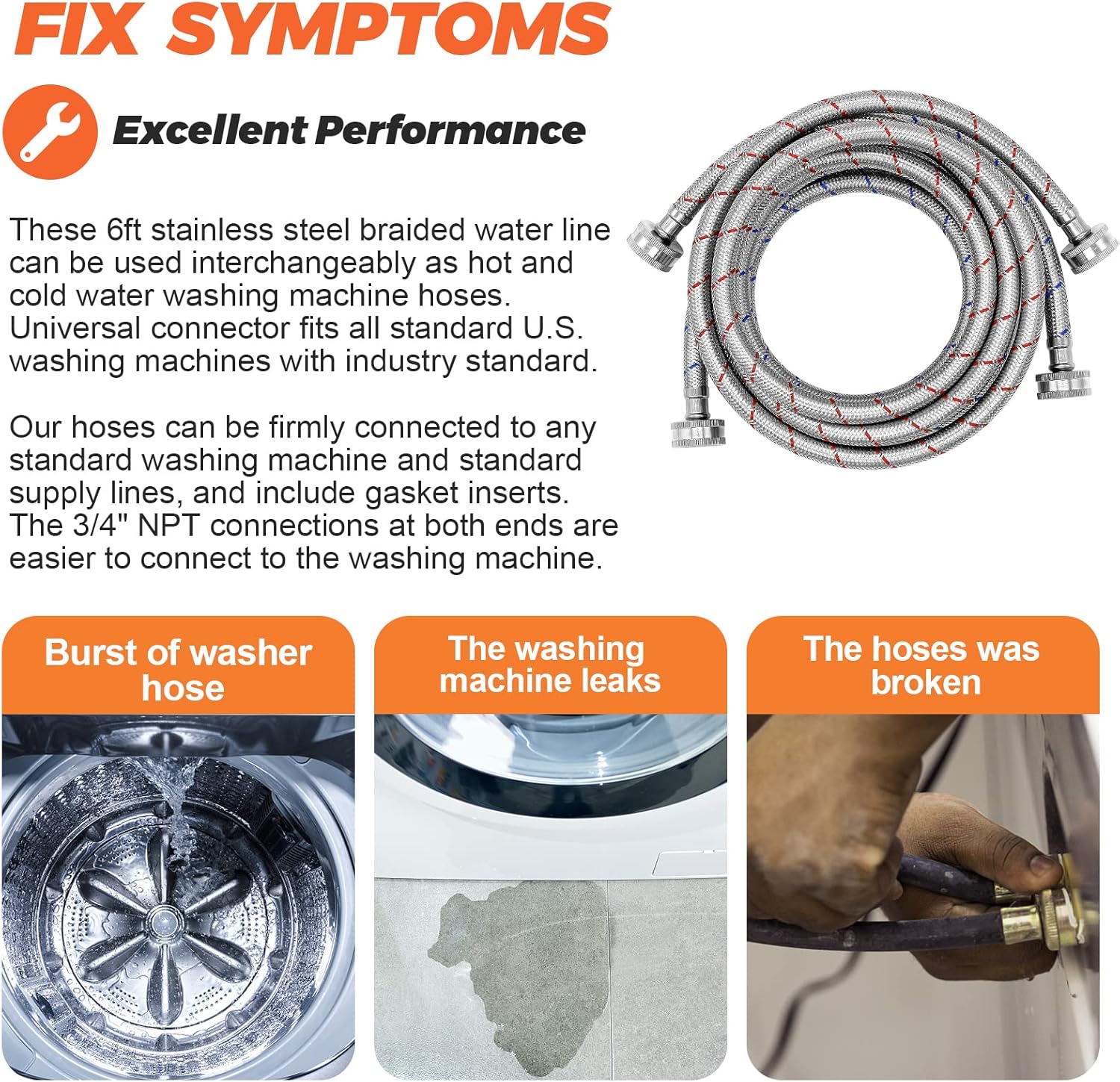 FIX SYMPTOMS

Excellent Performance

These 6ft stainless steel braided water line can be used interchangeably as hot and cold water washing machine hoses. Universal connector fits all standard U.S. washing machines with industry standard.

Our hoses can be firmly connected to any standard washing machine and standard supply lines, and include gasket inserts. The 3/4" NPT connections at both ends are easier to connect to the washing machine.

Burst of washer hose

The washing machine leaks

The hoses was broken