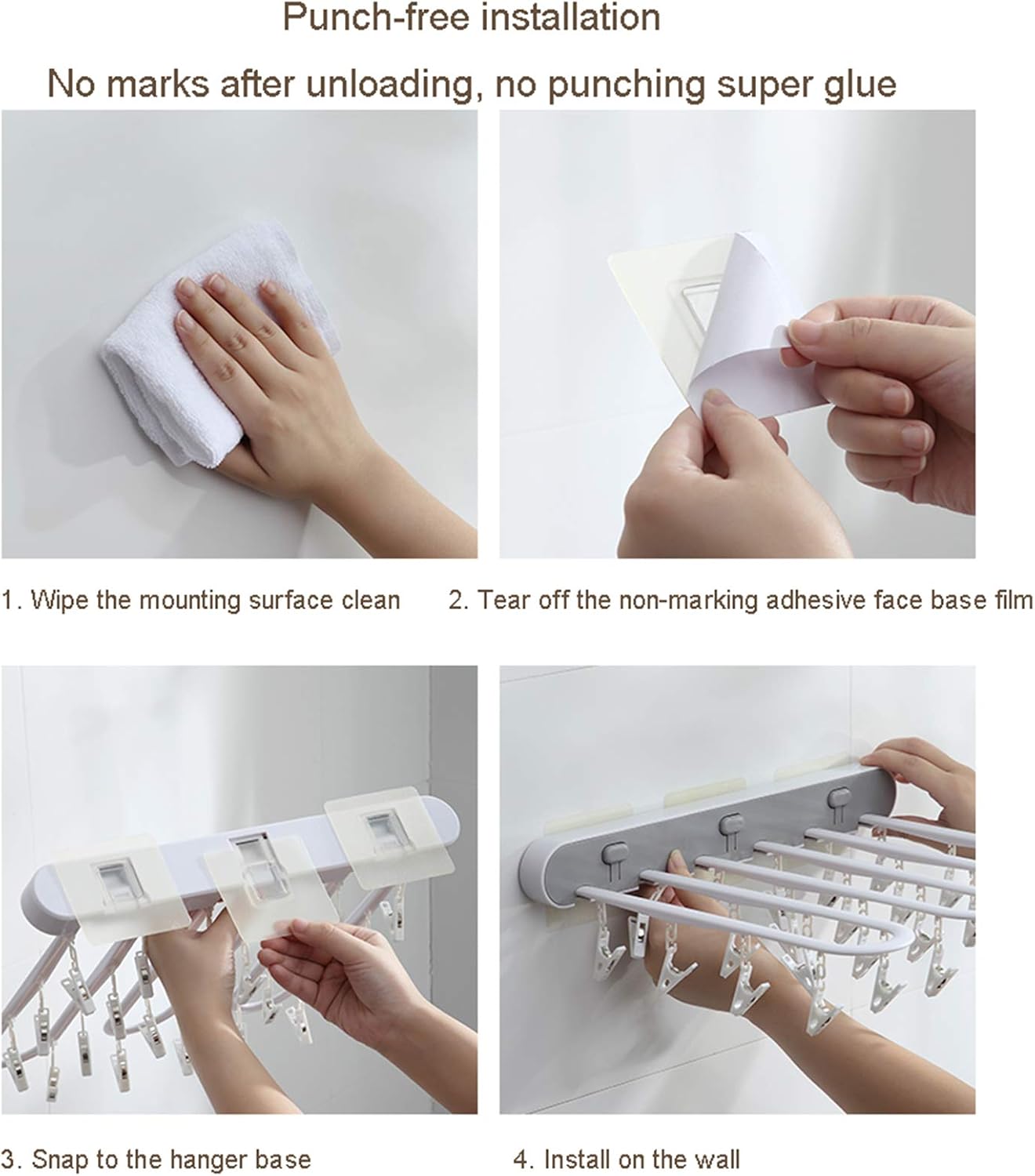 Punch-free installation

No marks after unloading, no punching super glue

1. Wipe the mounting surface clean

2. Tear off the non-marking adhesive face base film

3. Snap to the hanger base

4. Install on the wall