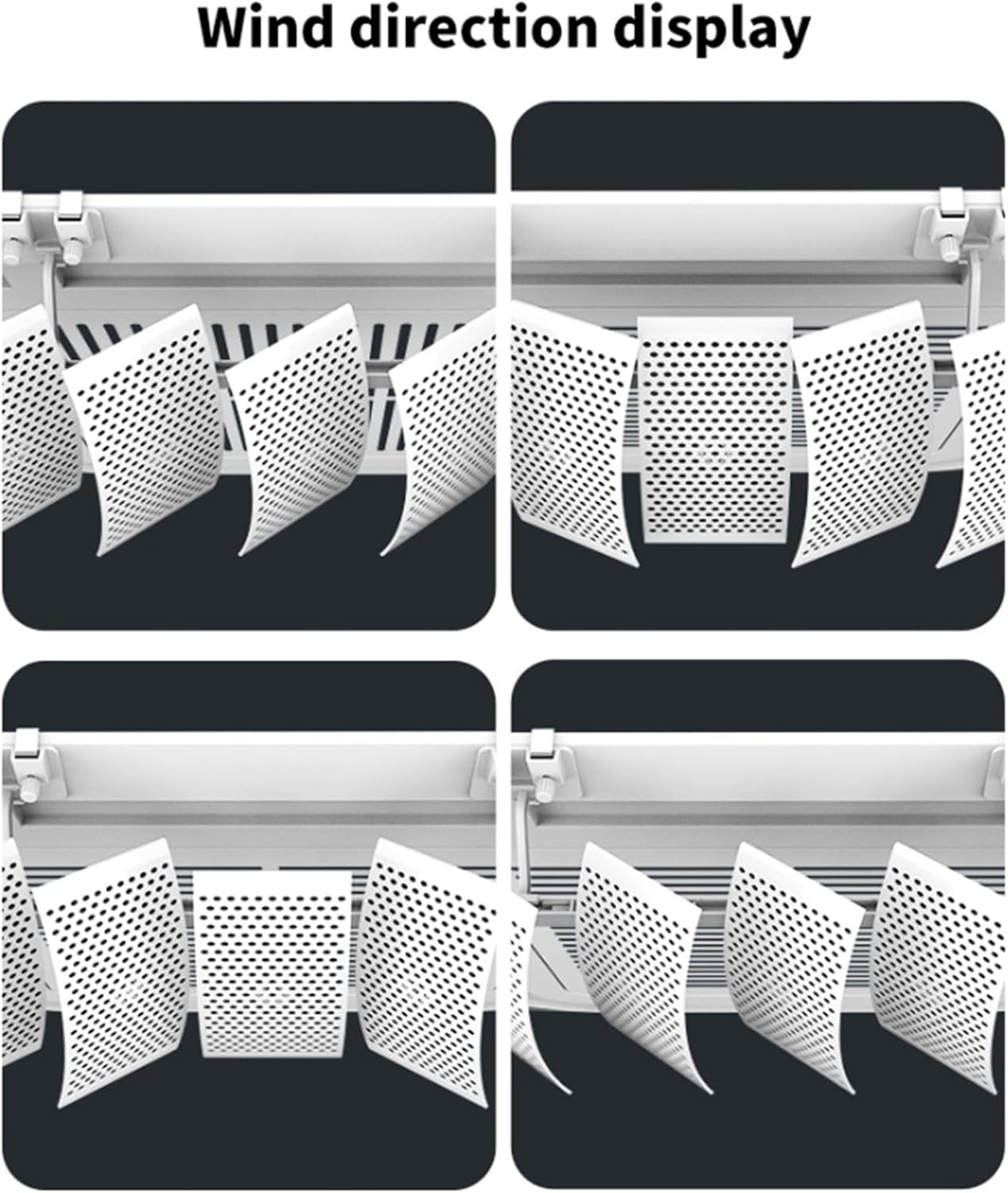 Wind direction display