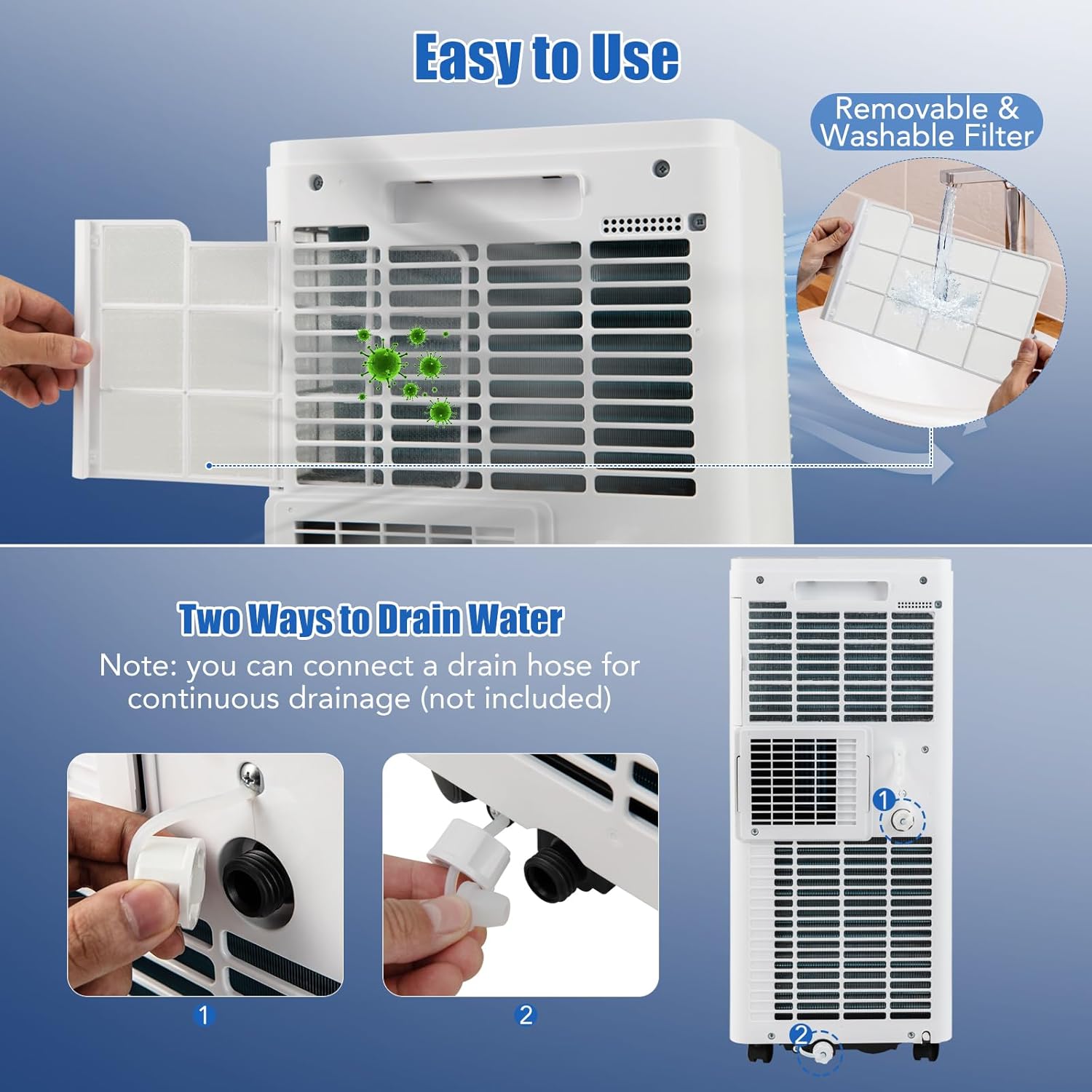 Easy to Use

Removable & Washable Filter

Two Ways to Drain Water

Note: you can connect a drain hose for continuous drainage (not included)

1

2

1

2