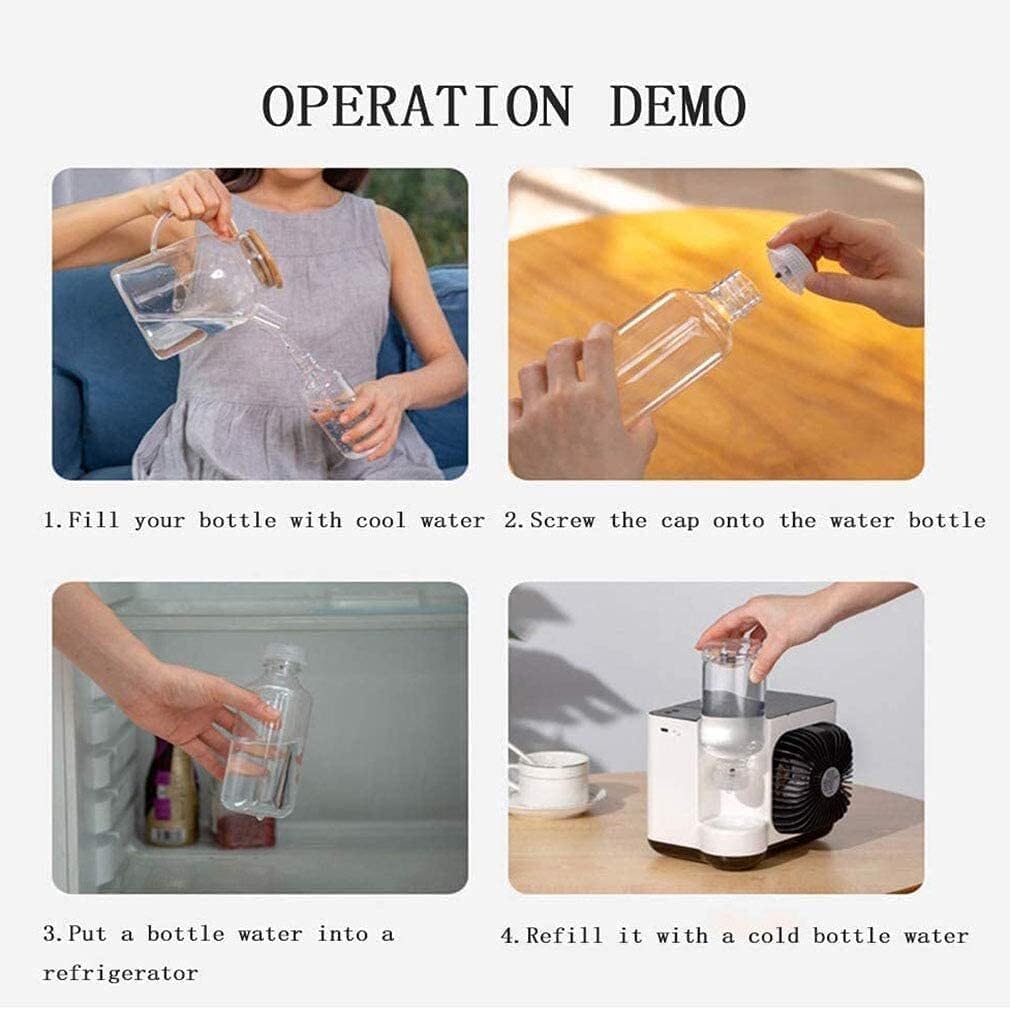 OPERATION DEMO

1.Fill your bottle with cool water

2.Screw the cap onto the water bottle

3.Put a bottle water into a refrigerator

4.Refill it with a cold bottle water