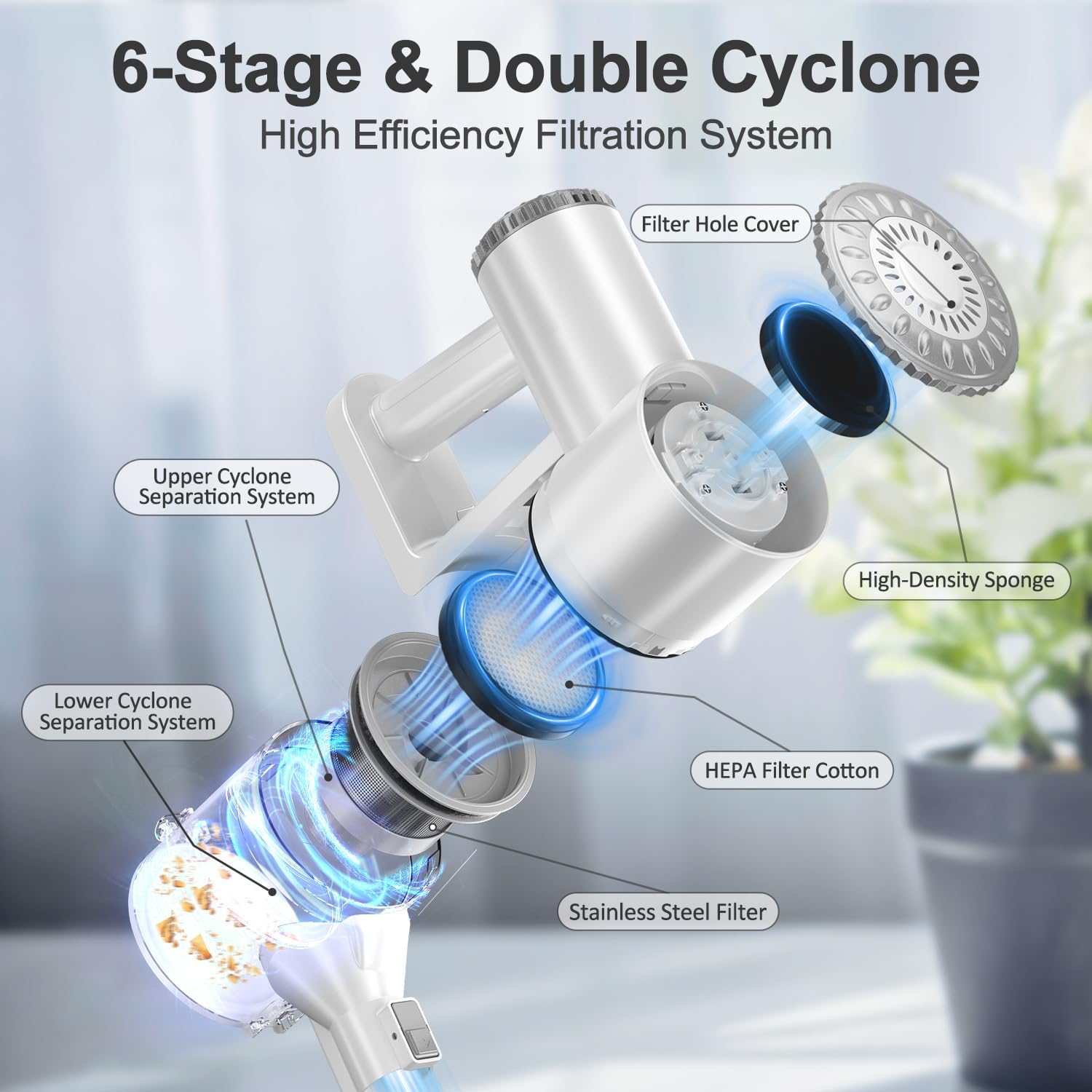 6-Stage & Double Cyclone

High Efficiency Filtration System

Filter Hole Cover

Upper Cyclone Separation System

High-Density Sponge

Lower Cyclone Separation System

HEPA Filter Cotton

Stainless Steel Filter