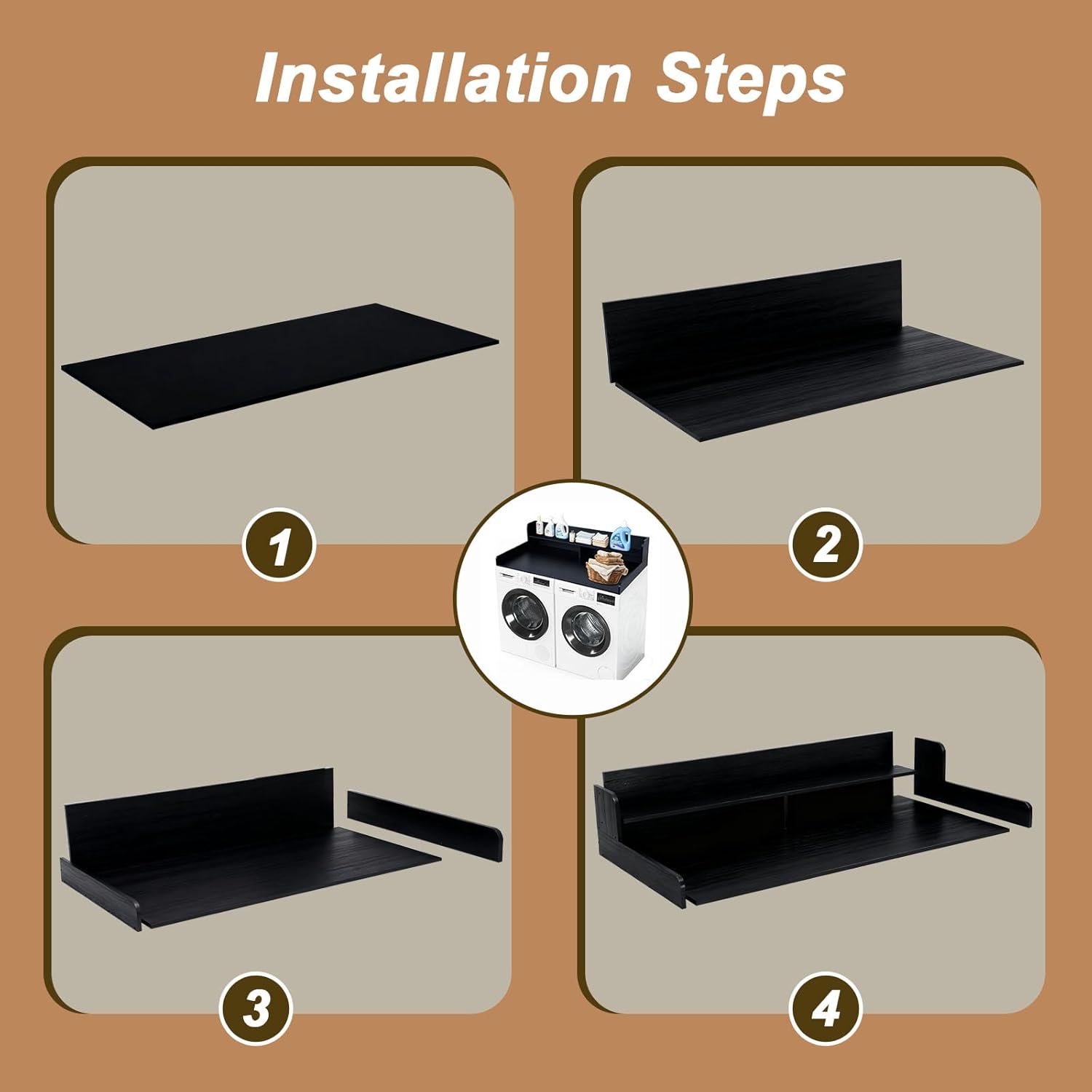 Installation Steps

1

2

3

4