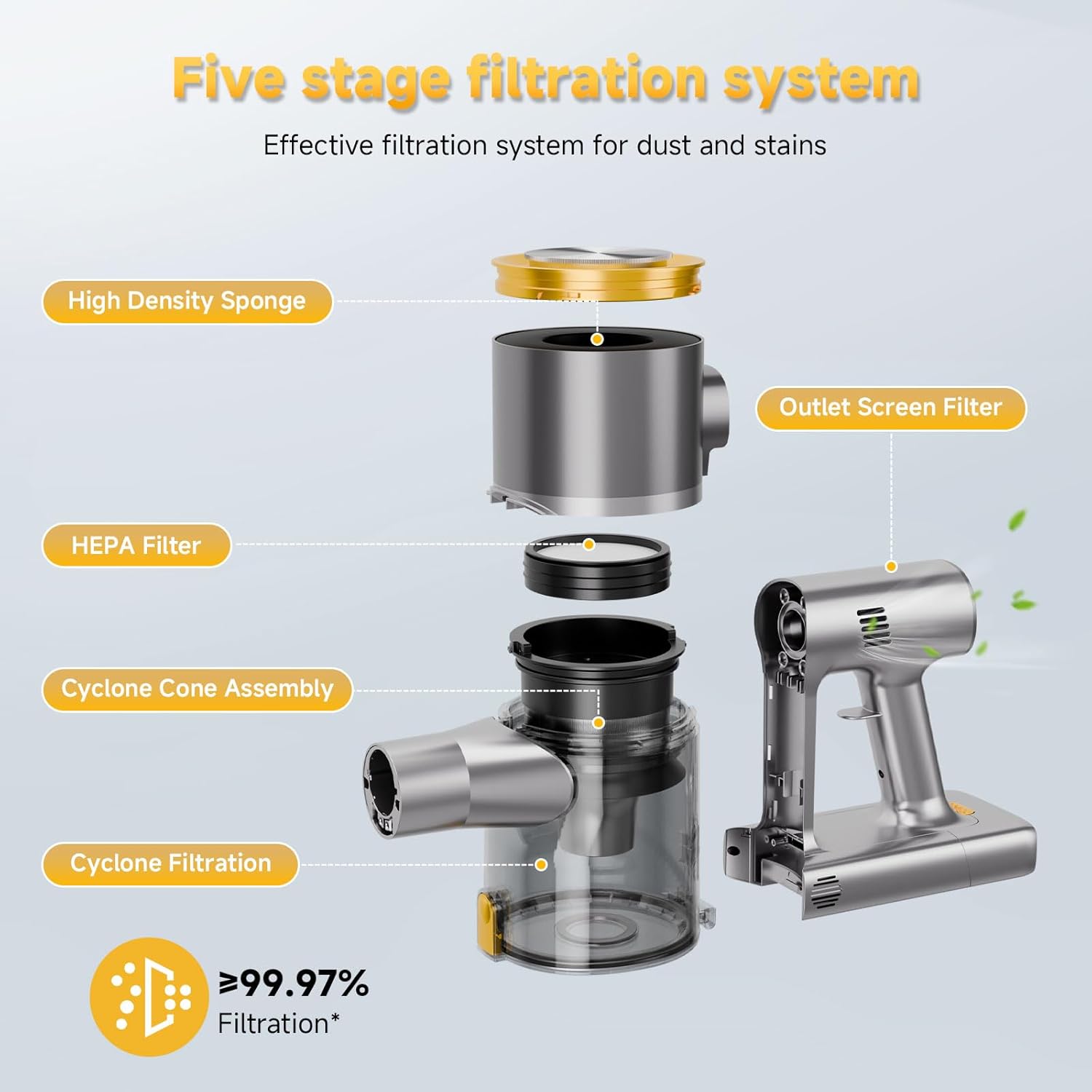 Five stage filtration system

Effective filtration system for dust and stains

High Density Sponge

Outlet Screen Filter

HEPA Filter

Cyclone Cone Assembly

Cyclone Filtration

≥99.97%
Filtration*