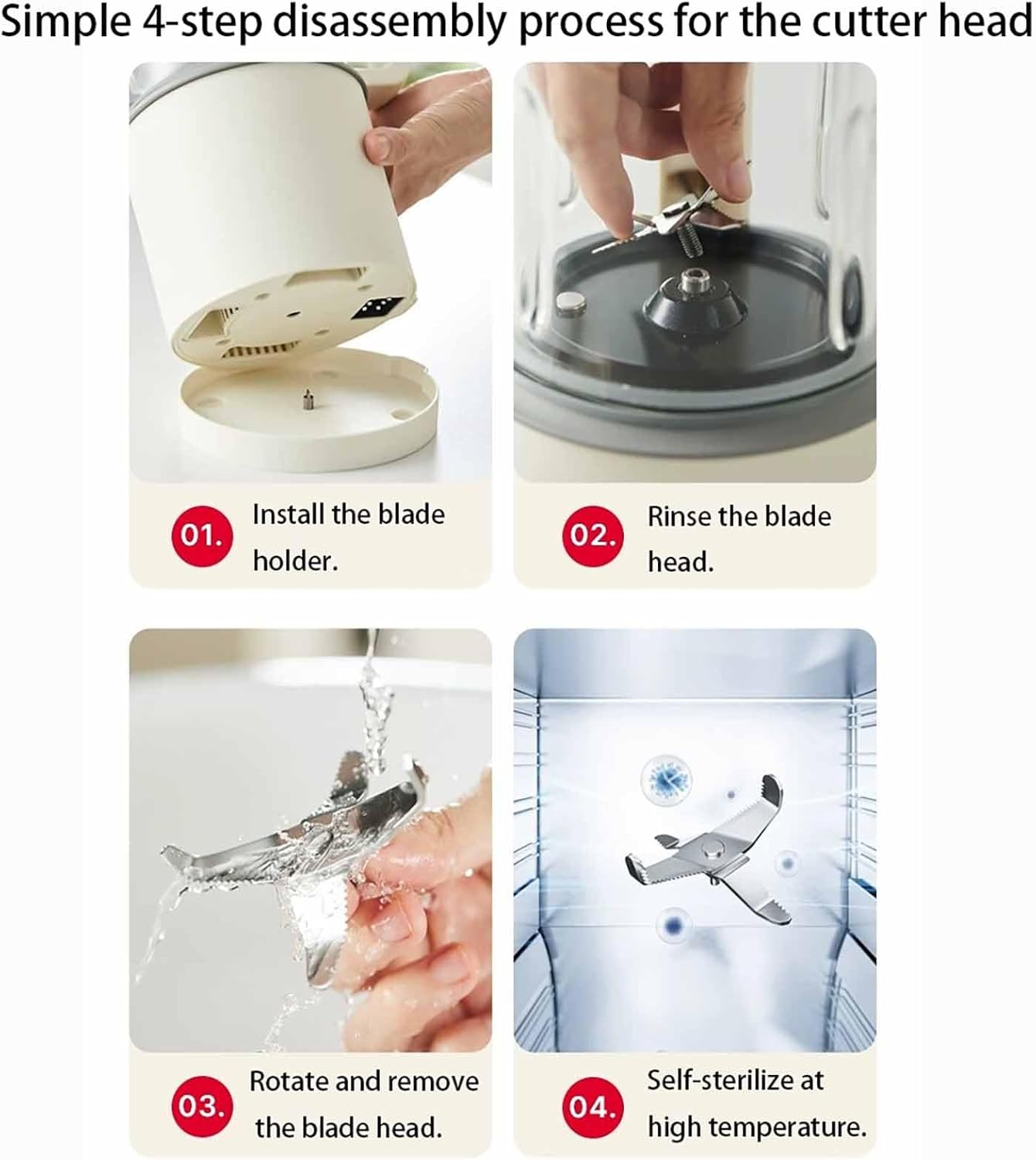 Simple 4-step disassembly process for the cutter head

01. Install the blade holder.

02. Rinse the blade head.

03. Rotate and remove the blade head.

04. Self-sterilize at high temperature.