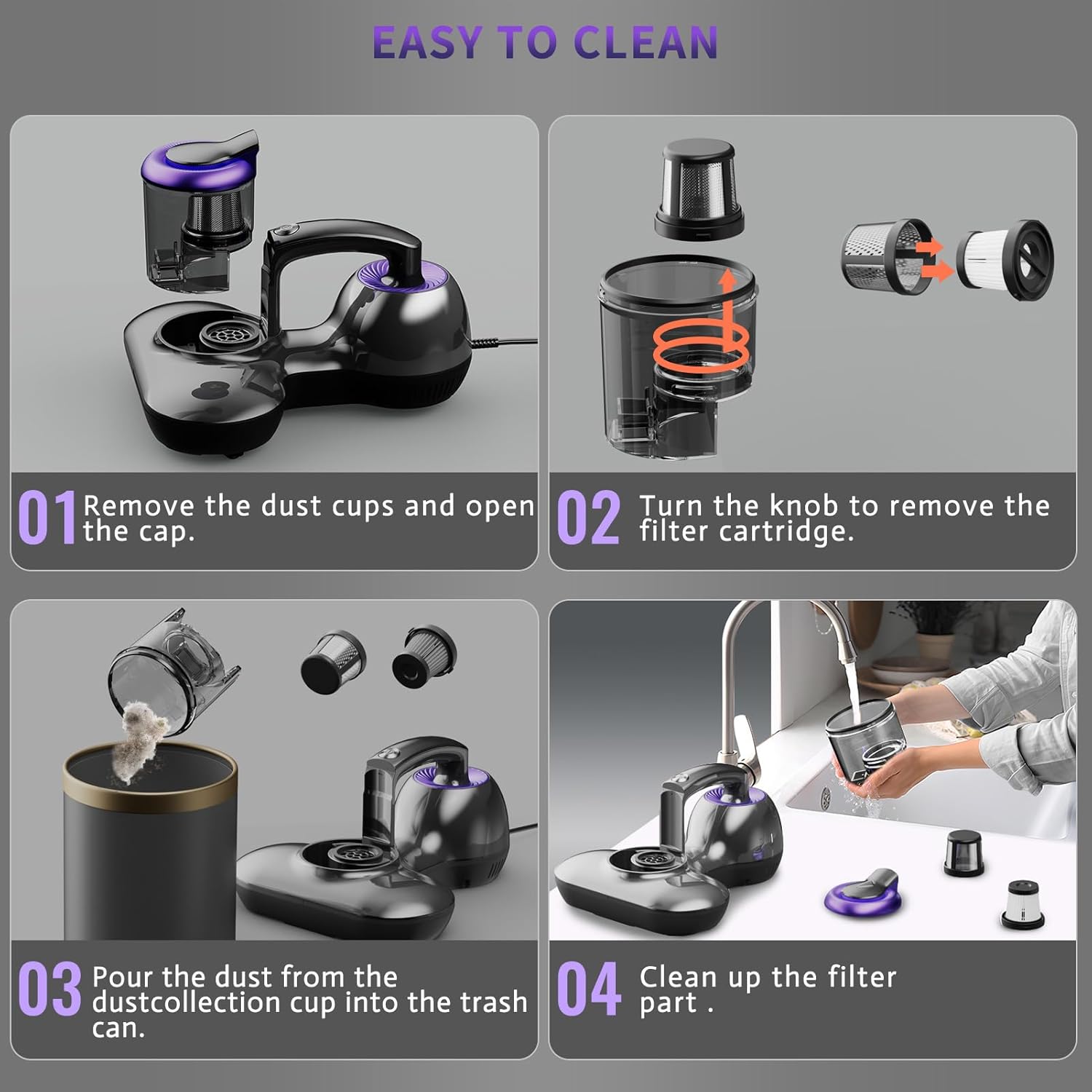 EASY TO CLEAN

01 Remove the dust cups and open the cap.

02 Turn the knob to remove the filter cartridge.

03 Pour the dust from the dustcollection cup into the trash can.

04 Clean up the filter part .