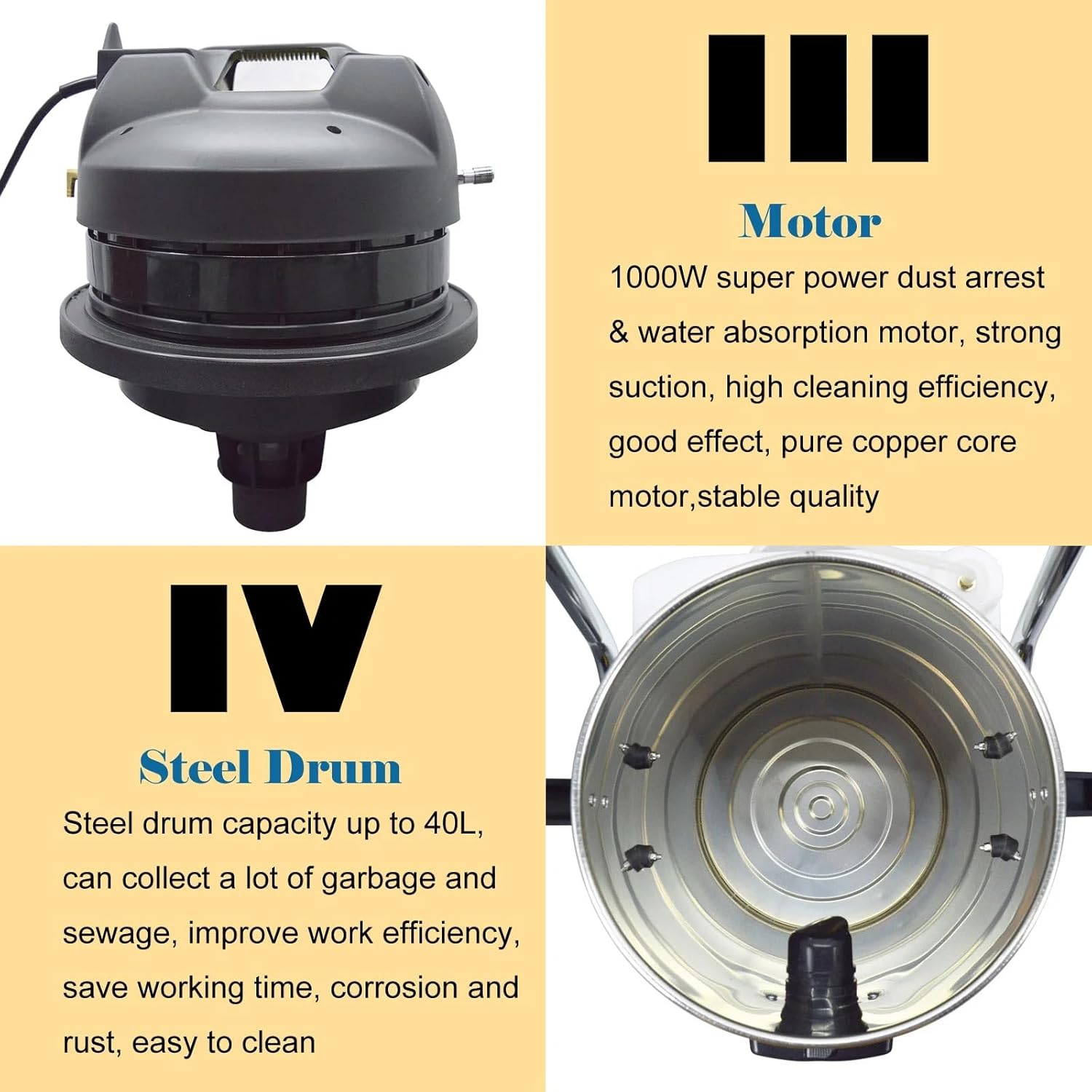 III

Motor

1000W super power dust arrest & water absorption motor, strong suction, high cleaning efficiency, good effect, pure copper core motor,stable quality

IV

Steel Drum

Steel drum capacity up to 40L, can collect a lot of garbage and sewage, improve work efficiency, save working time, corrosion and rust, easy to clean