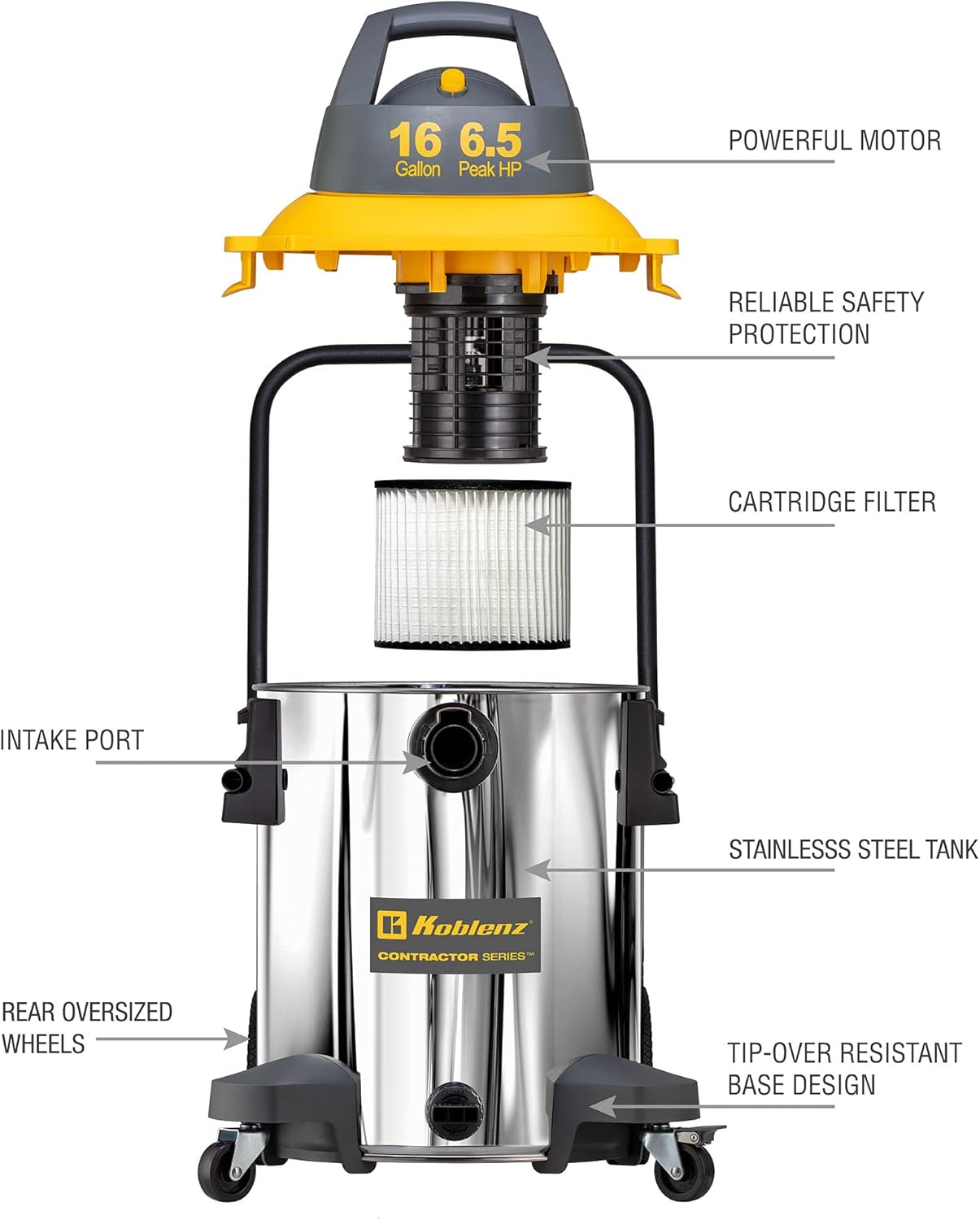 16 Gallon 6.5 Peak HP

POWERFUL MOTOR

RELIABLE SAFETY PROTECTION

CARTRIDGE FILTER

INTAKE PORT

STAINLESSS STEEL TANK

Koblenz CONTRACTOR SERIES™

REAR OVERSIZED WHEELS

TIP-OVER RESISTANT BASE DESIGN