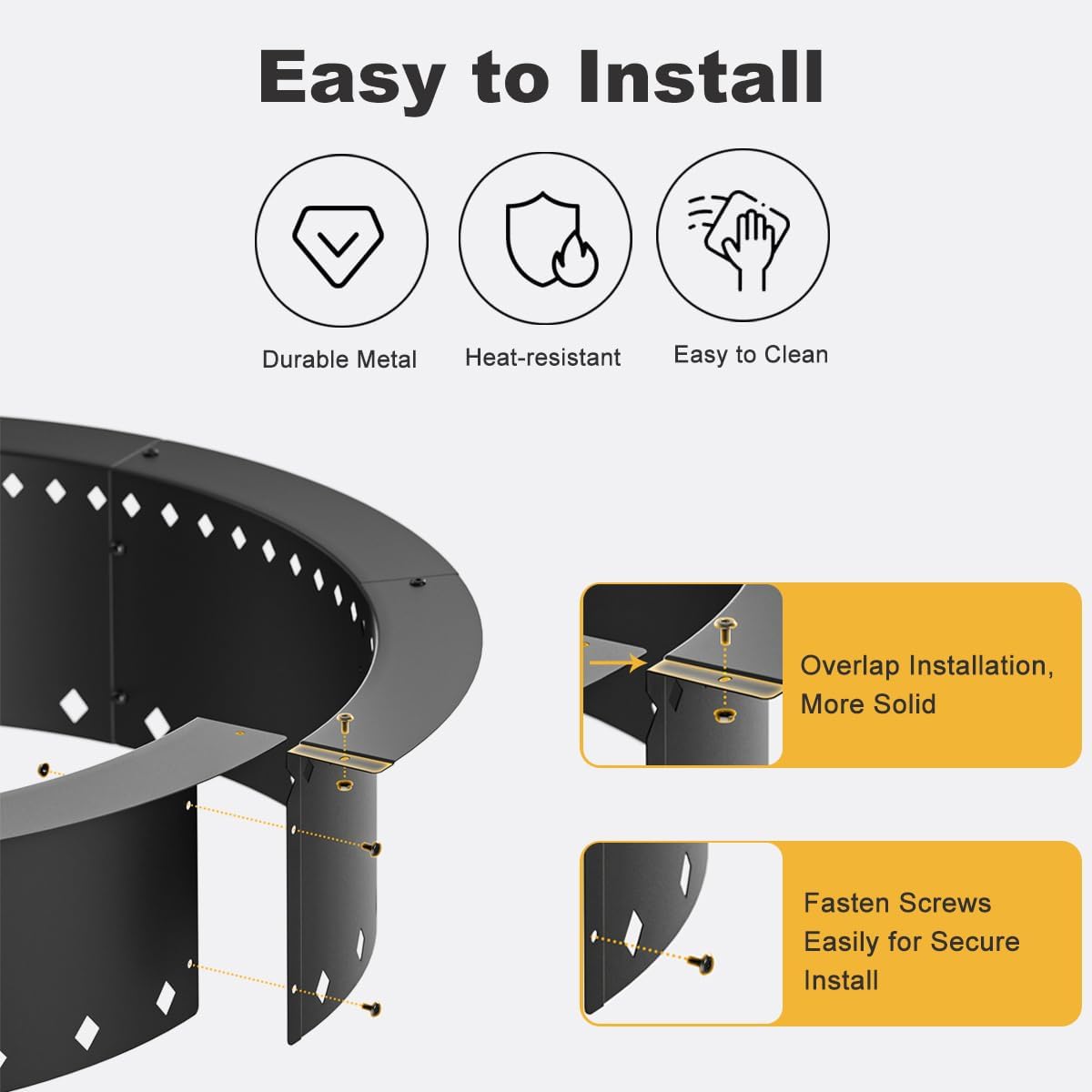 Easy to Install

Durable Metal

Heat-resistant

Easy to Clean

Overlap Installation, More Solid

Fasten Screws Easily for Secure Install