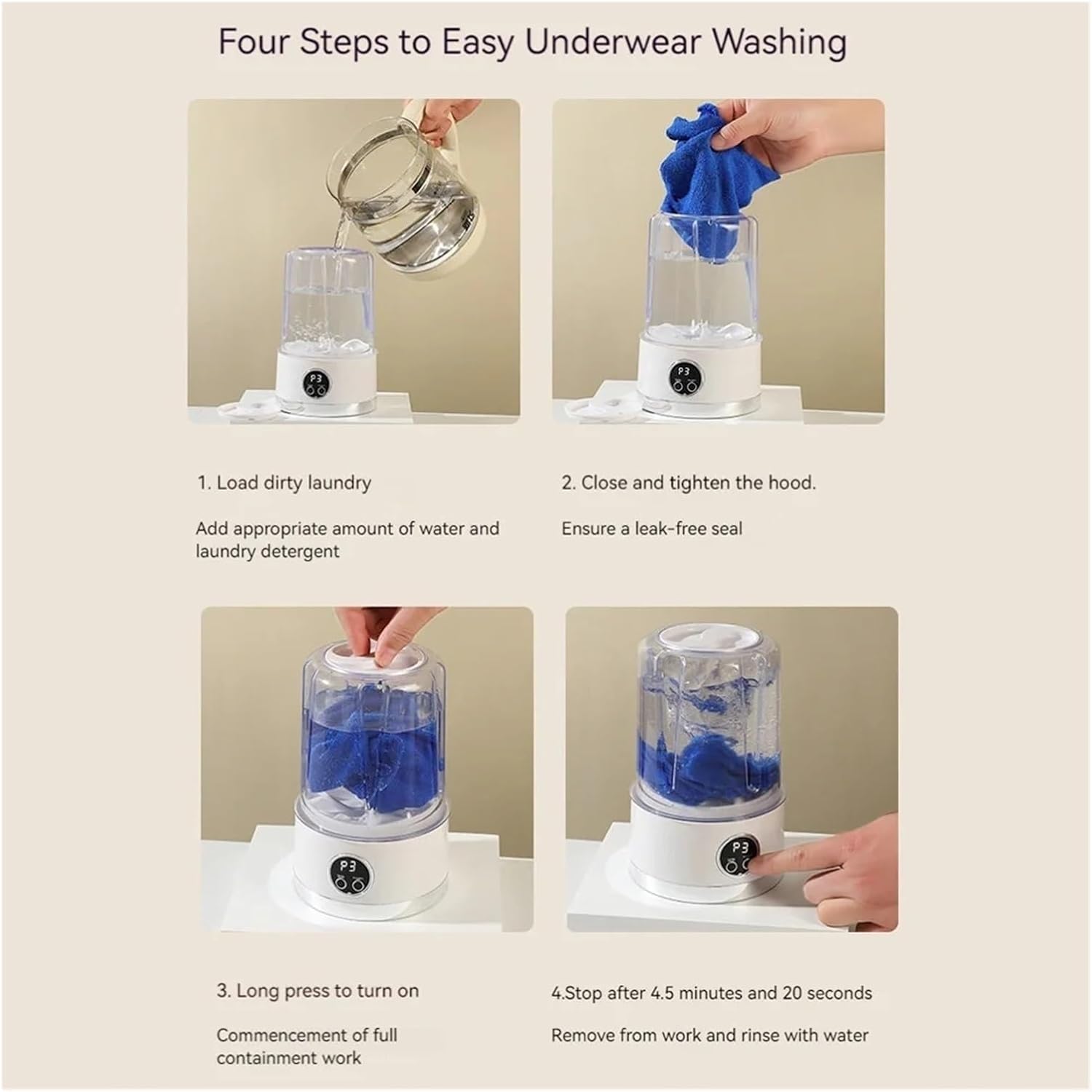 Four Steps to Easy Underwear Washing

P3

P3

1. Load dirty laundry

Add appropriate amount of water and laundry detergent

2. Close and tighten the hood.

Ensure a leak-free seal

P3

P3

3. Long press to turn on

Commencement of full containment work

4.Stop after 4.5 minutes and 20 seconds

Remove from work and rinse with water