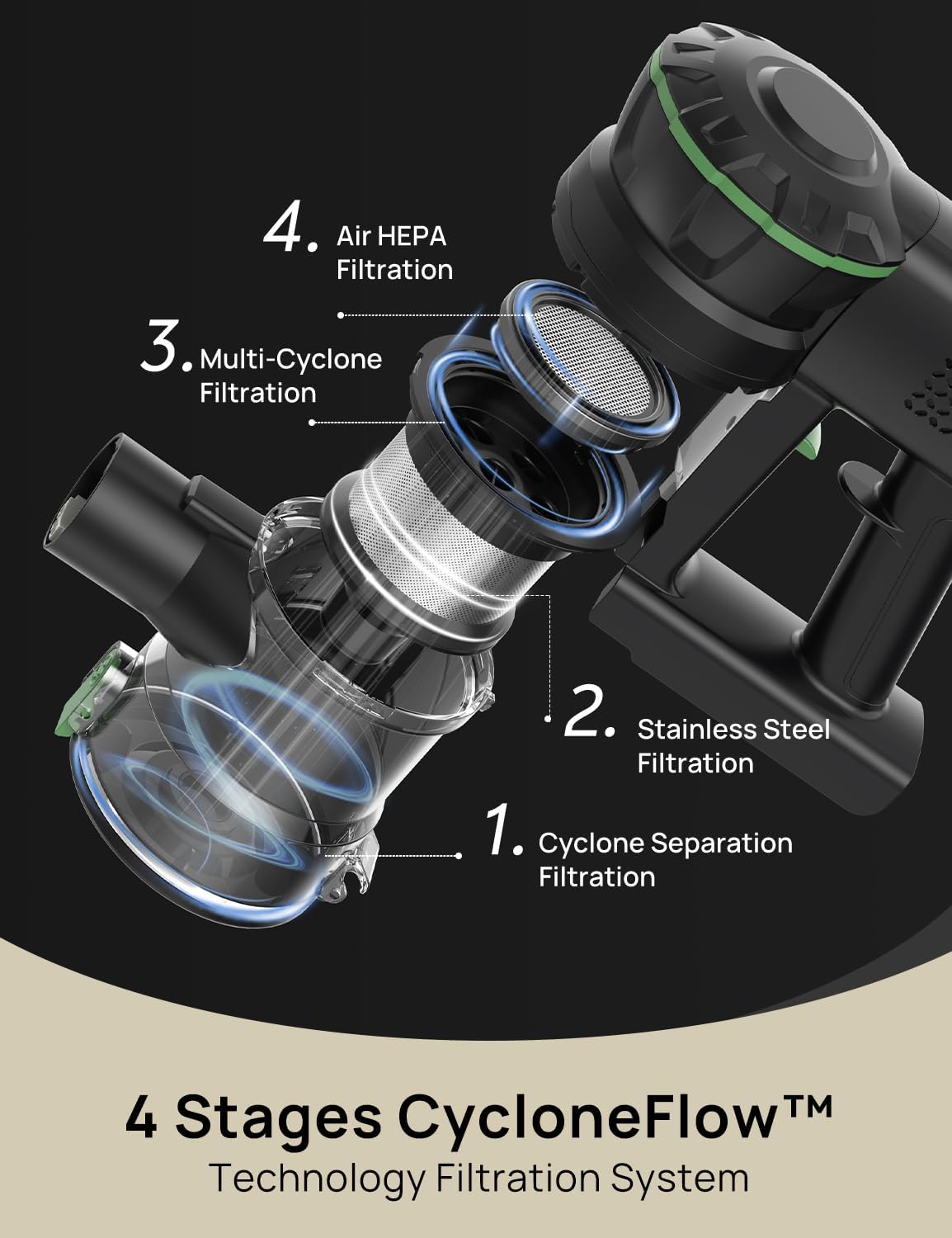 4. Air HEPA Filtration

3. Multi-Cyclone Filtration

2. Stainless Steel Filtration

1. Cyclone Separation Filtration

4 Stages CycloneFlow™
Technology Filtration System