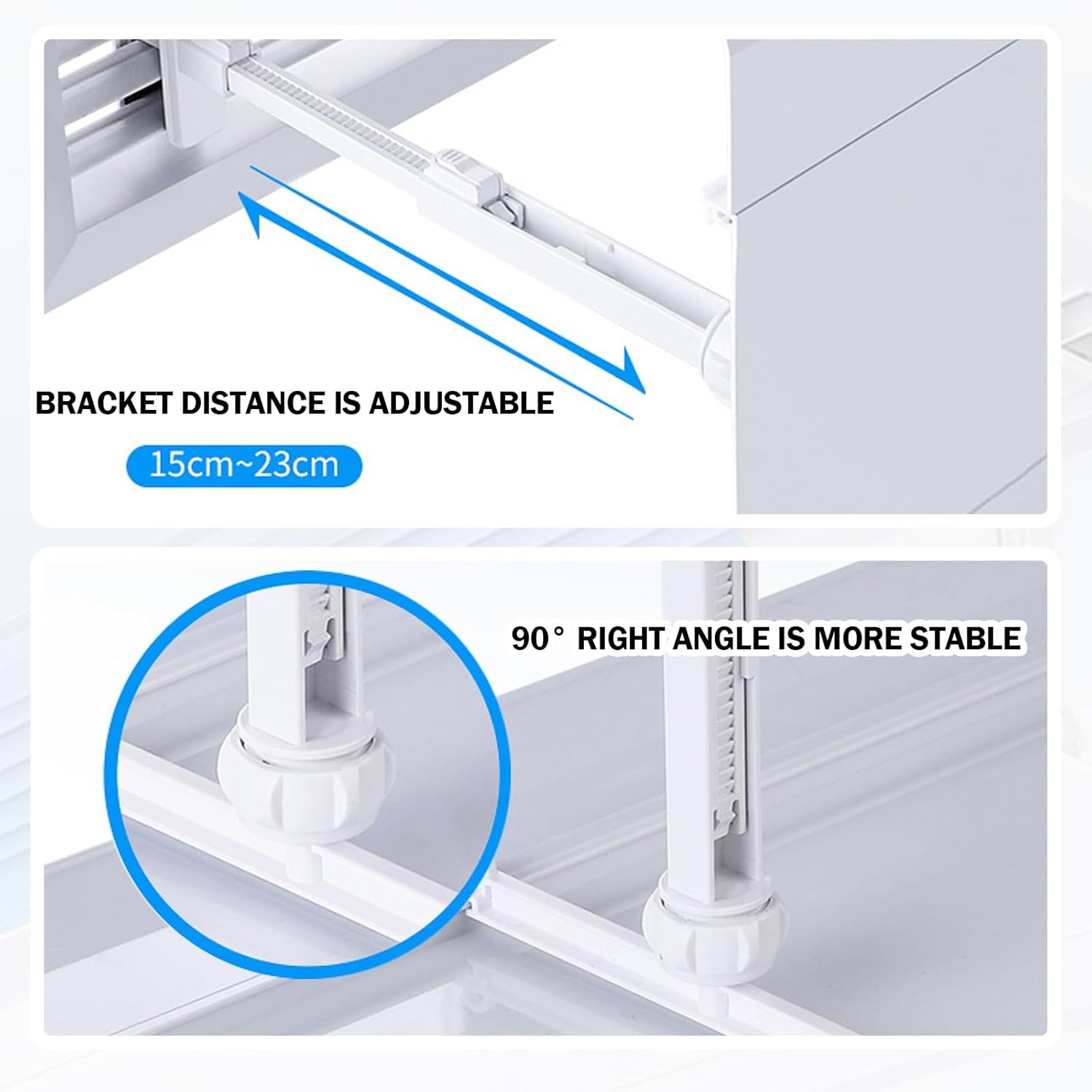 BRACKET DISTANCE IS ADJUSTABLE

15cm~23cm

90° RIGHT ANGLE IS MORE STABLE