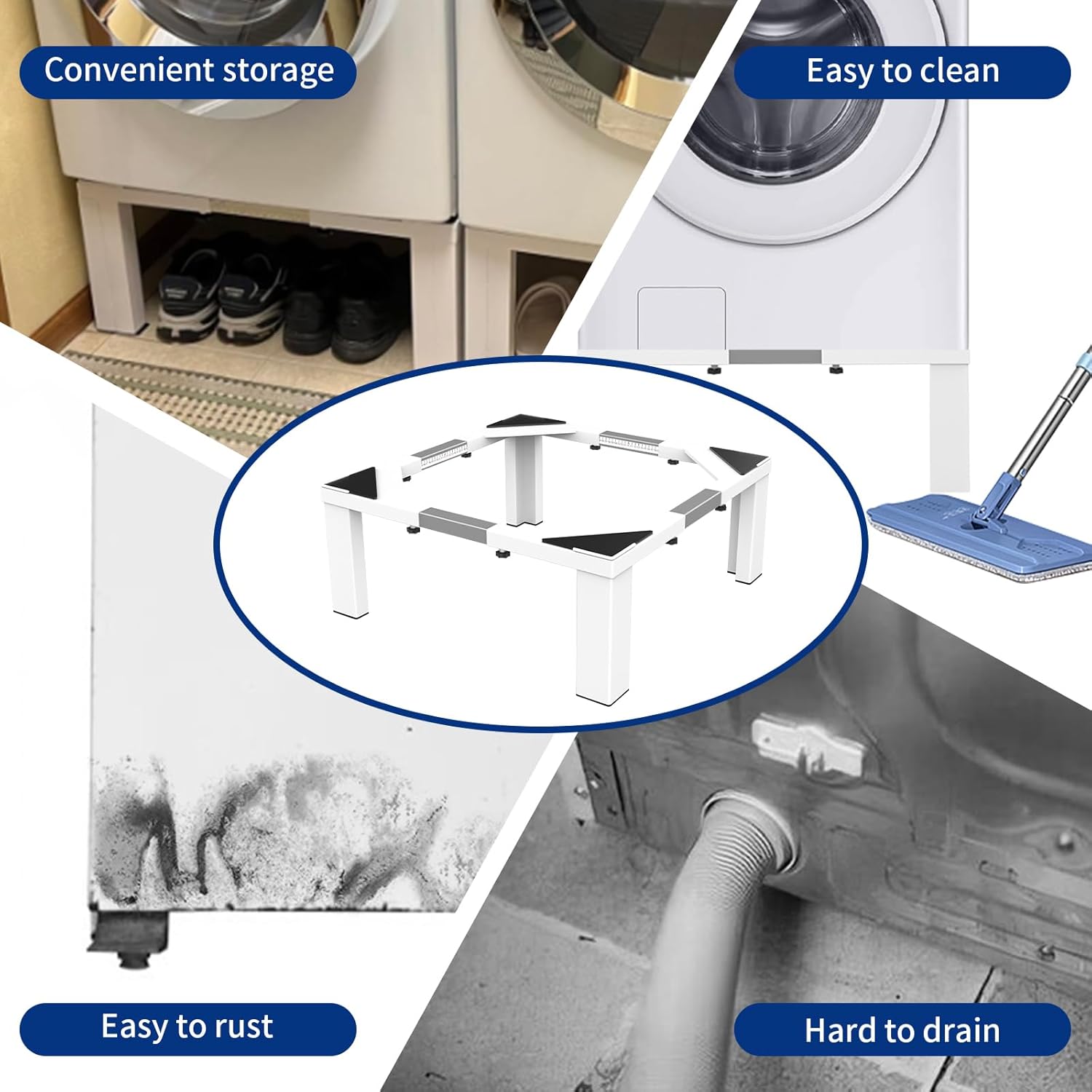 Convenient storage

Easy to clean

Easy to rust

Hard to drain