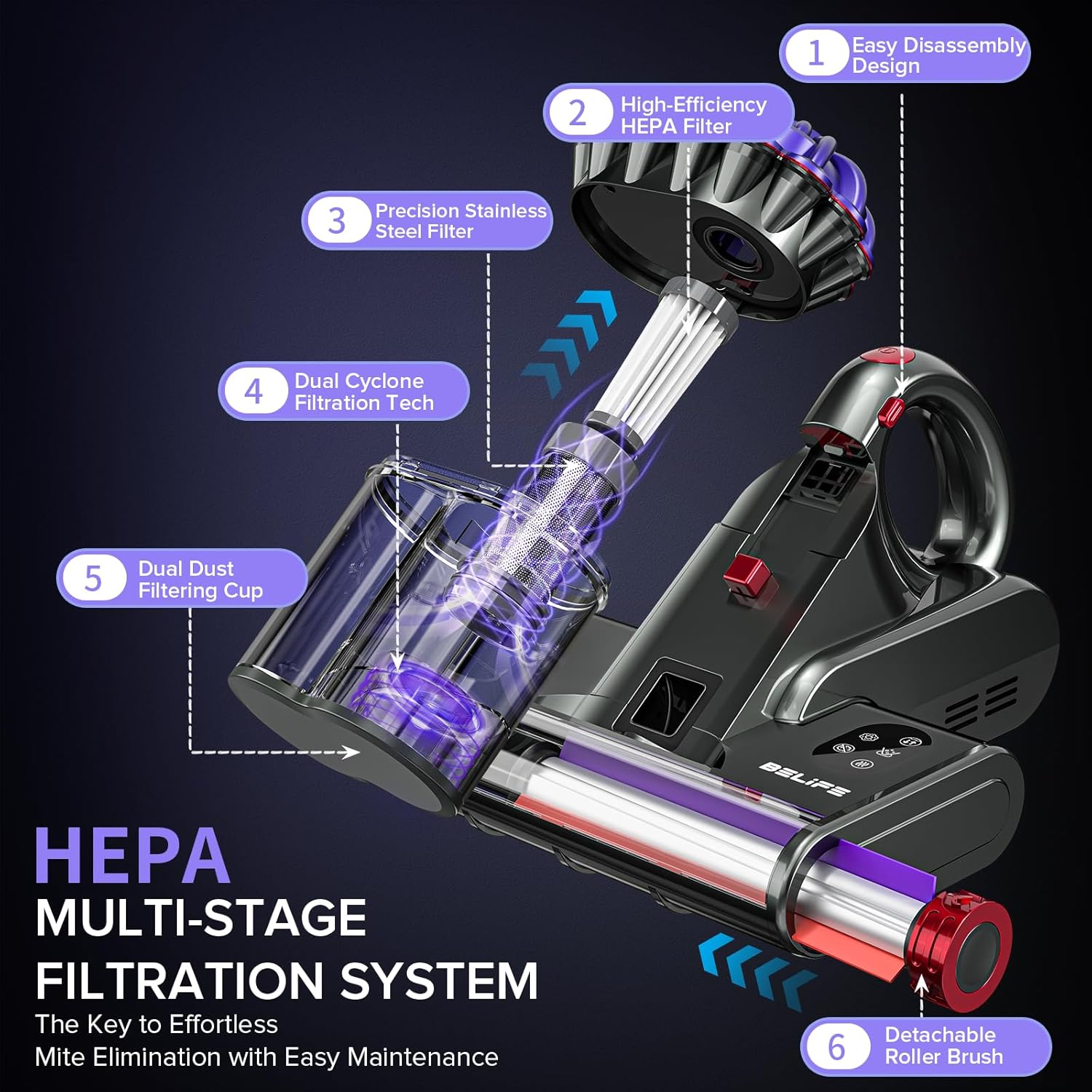 1 Easy Disassembly Design

2 High-Efficiency HEPA Filter

3 Precision Stainless Steel Filter

4 Dual Cyclone Filtration Tech

5 Dual Dust Filtering Cup

BELIFE

HEPA
MULTI-STAGE FILTRATION SYSTEM
The Key to Effortless Mite Elimination with Easy Maintenance

6 Detachable Roller Brush