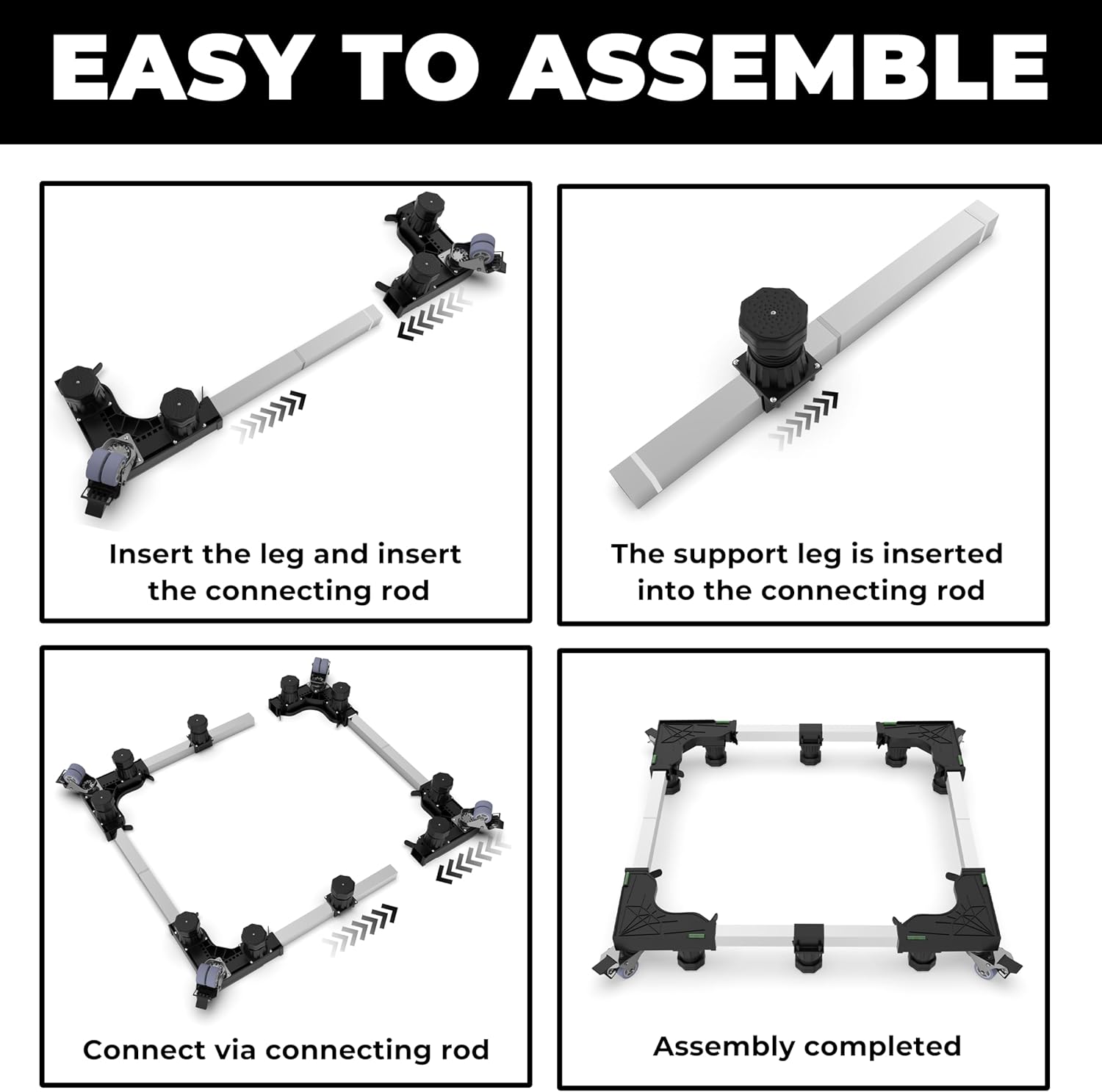 EASY TO ASSEMBLE

Insert the leg and insert the connecting rod

The support leg is inserted into the connecting rod

Connect via connecting rod

Assembly completed