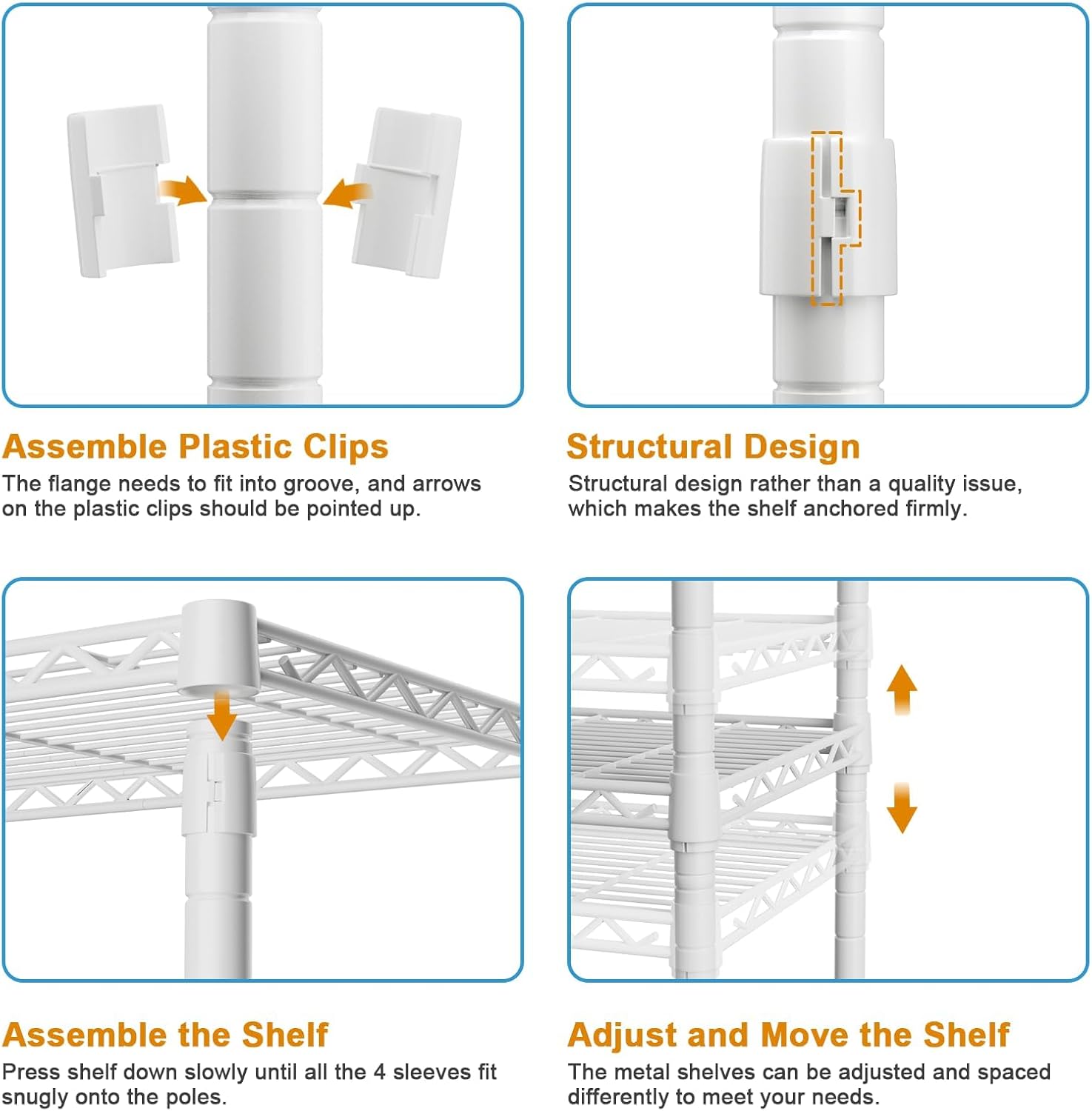 Assemble Plastic Clips

The flange needs to fit into groove, and arrows on the plastic clips should be pointed up.

Structural Design

Structural design rather than a quality issue, which makes the shelf anchored firmly.

Assemble the Shelf

Press shelf down slowly until all the 4 sleeves fit snugly onto the poles.

Adjust and Move the Shelf

The metal shelves can be adjusted and spaced differently to meet your needs.