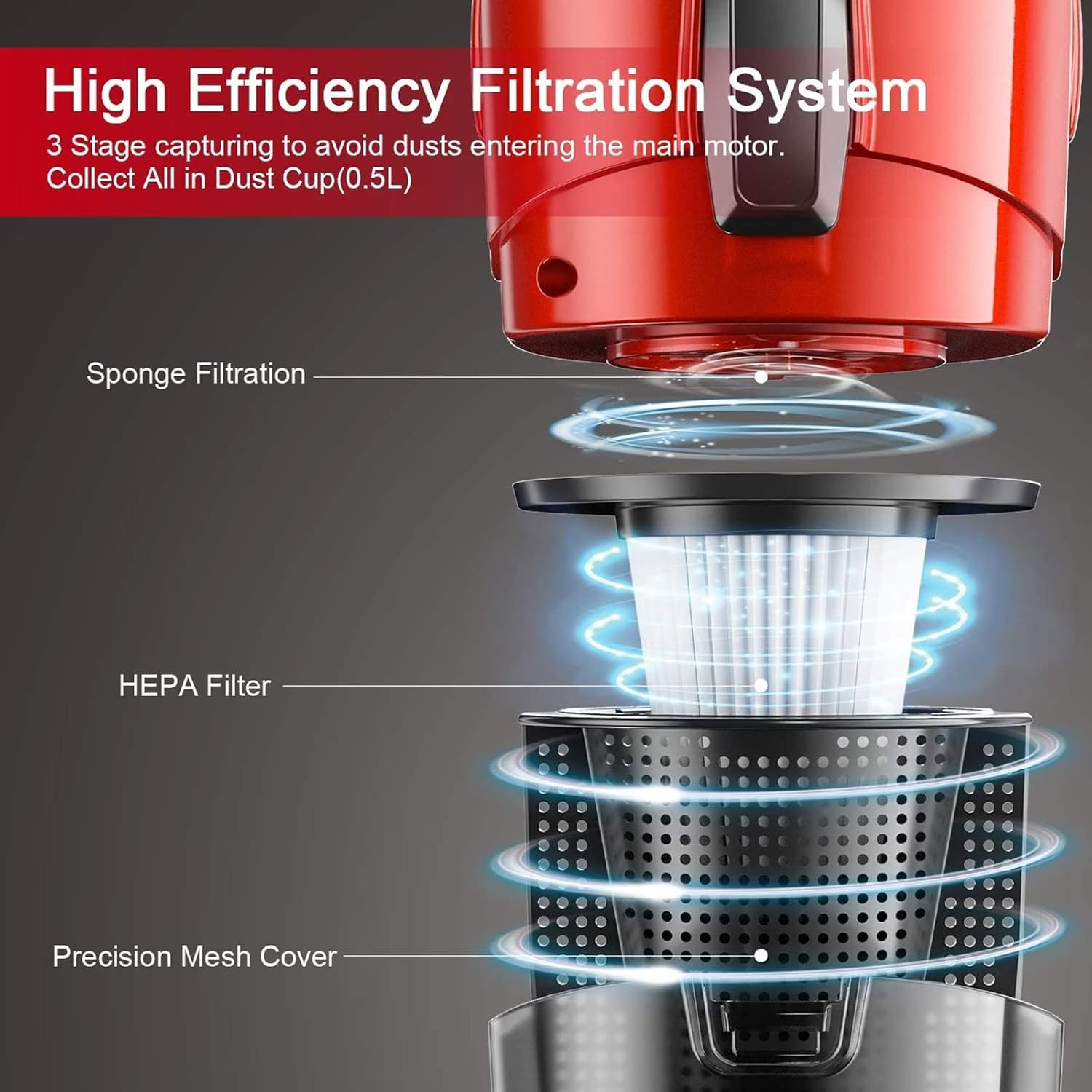 High Efficiency Filtration System

3 Stage capturing to avoid dusts entering the main motor.
Collect All in Dust Cup(0.5L)

Sponge Filtration

HEPA Filter

Precision Mesh Cover