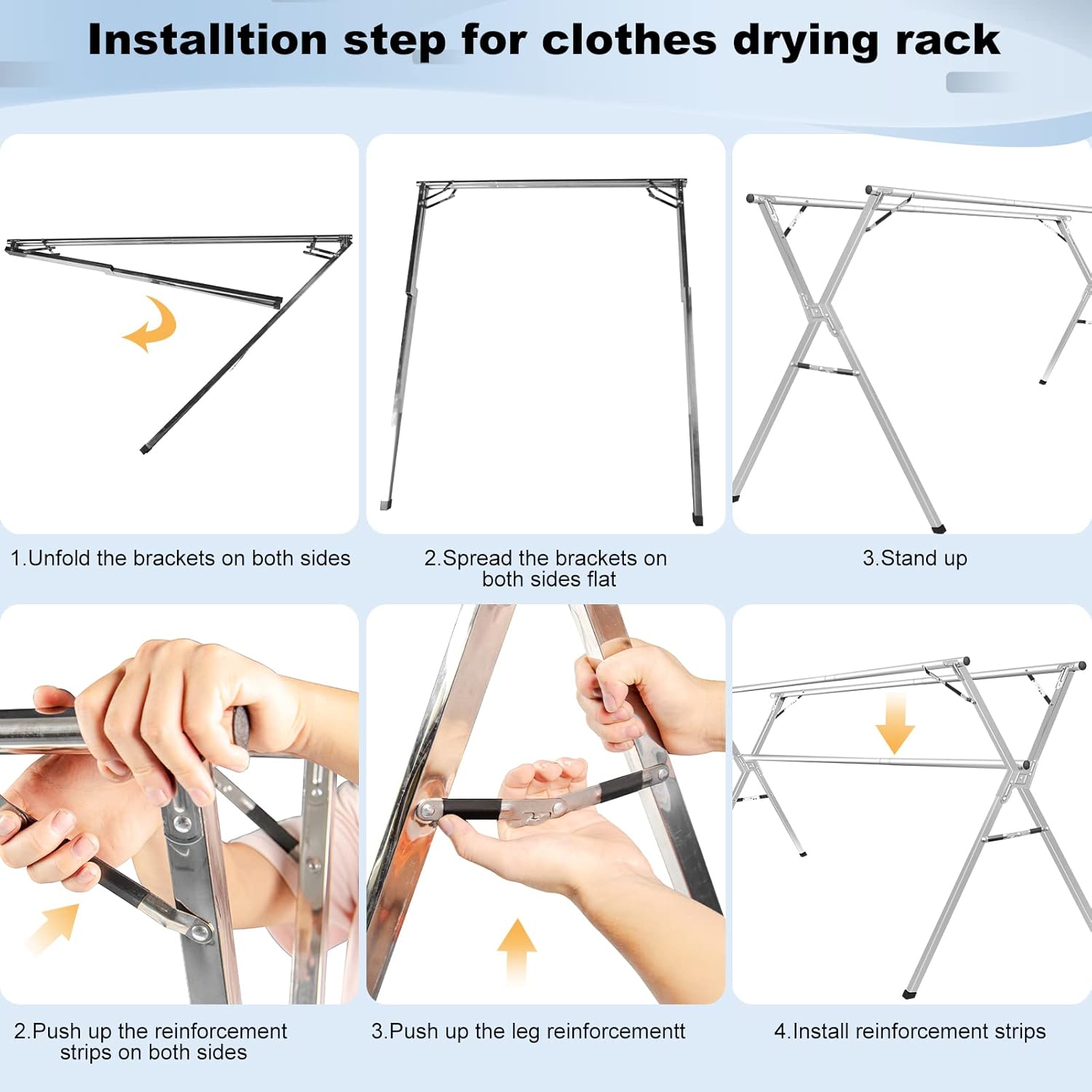 Installtion step for clothes drying rack

1.Unfold the brackets on both sides

2.Spread the brackets on both sides flat

3.Stand up

2.Push up the reinforcement strips on both sides

3.Push up the leg reinforcementt

4.Install reinforcement strips