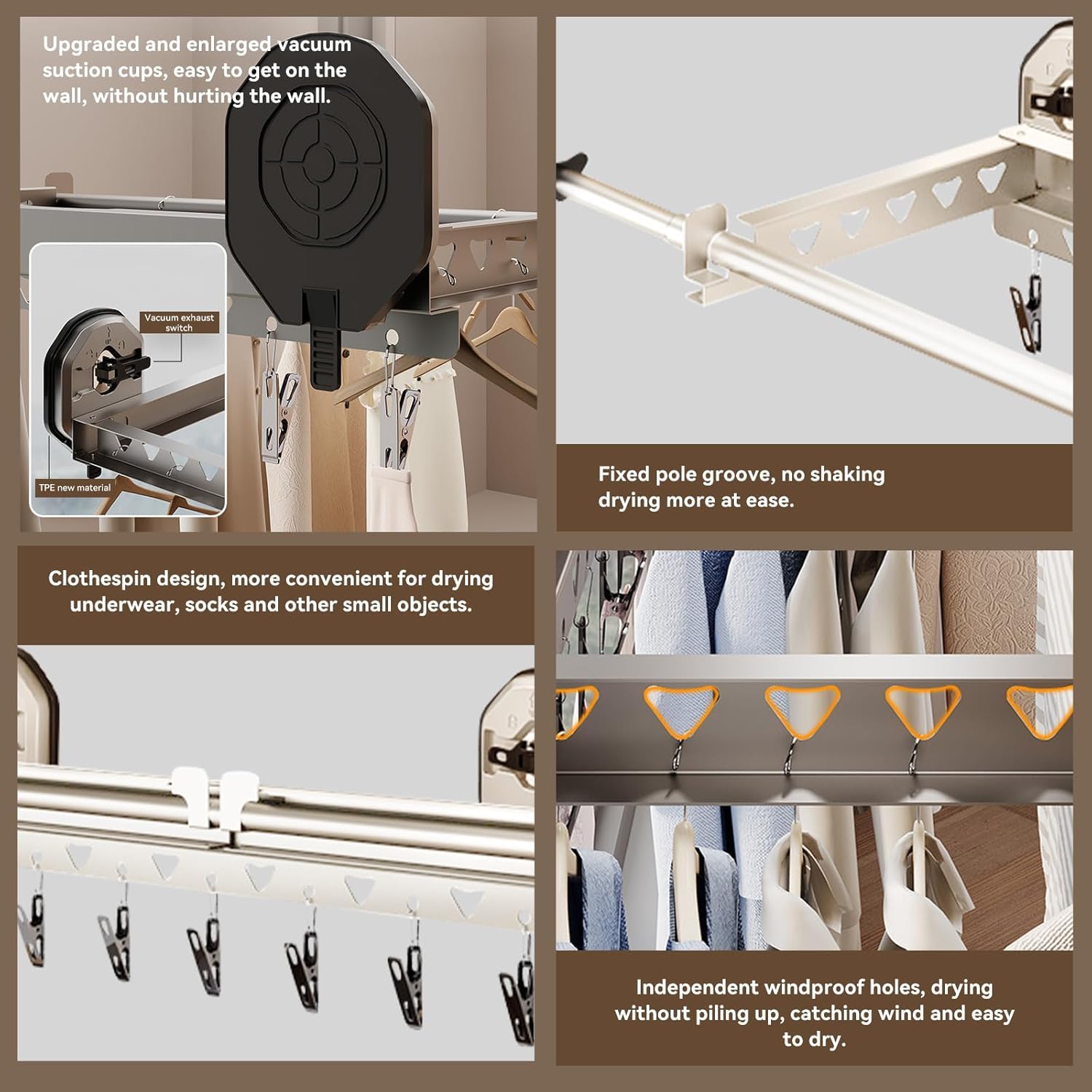 Upgraded and enlarged vacuum suction cups, easy to get on the wall, without hurting the wall.

Vacuum exhaust switch

TPE new material

Fixed pole groove, no shaking drying more at ease.

Clothespin design, more convenient for drying underwear, socks and other small objects.

Independent windproof holes, drying without piling up, catching wind and easy to dry.