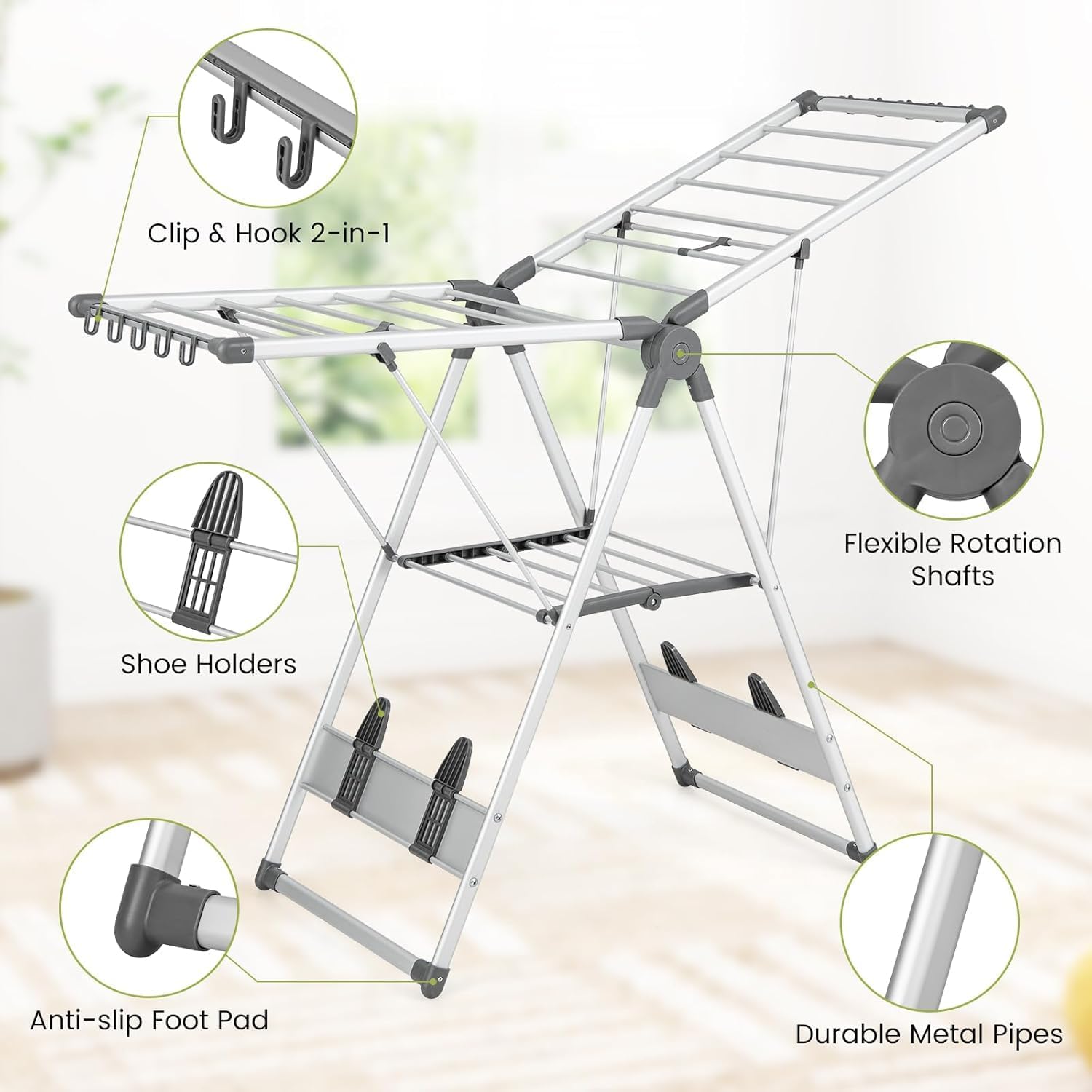 Clip & Hook 2-in-1

Flexible Rotation Shafts

Shoe Holders

Anti-slip Foot Pad

Durable Metal Pipes