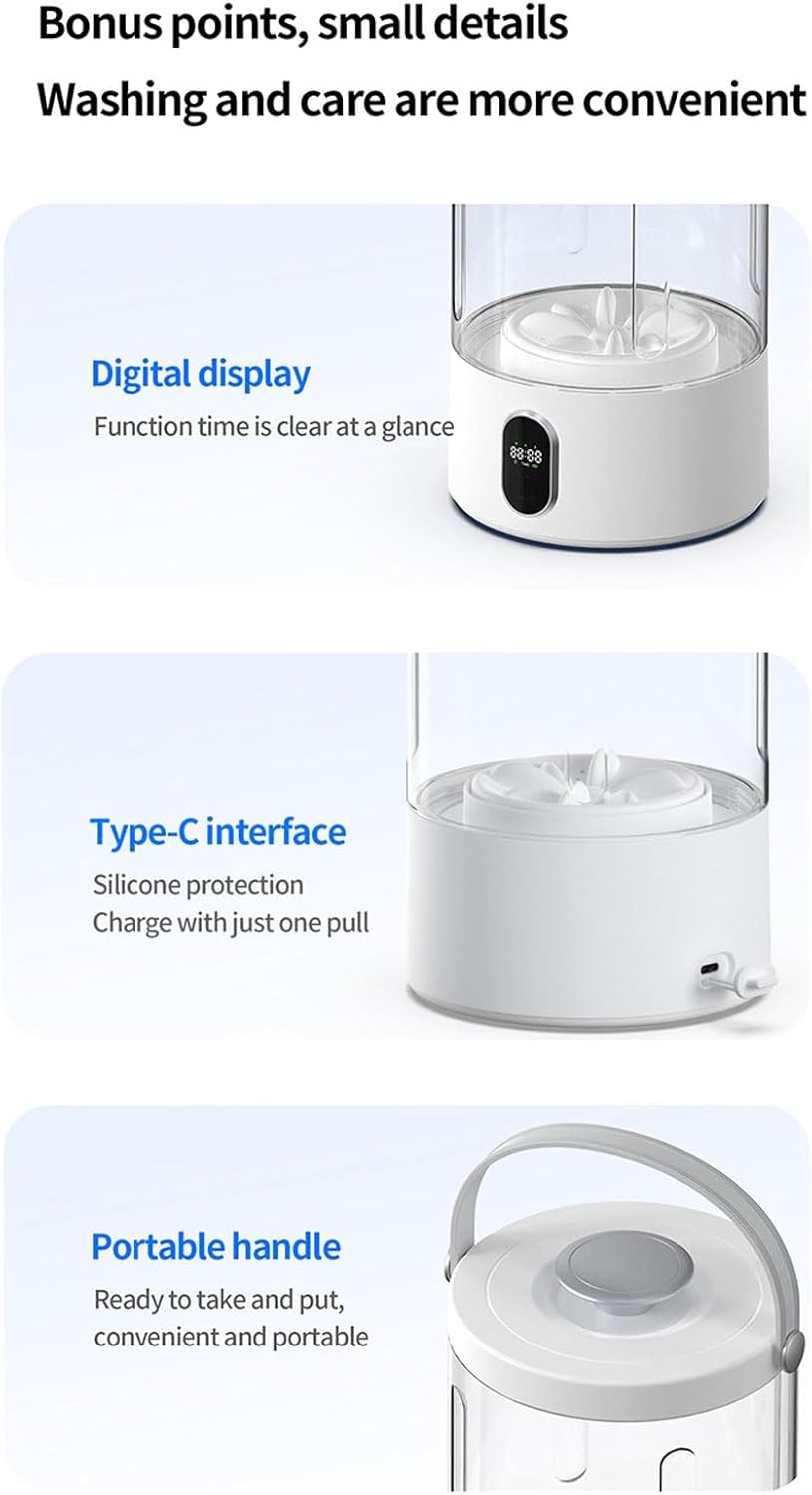 Bonus points, small details
Washing and care are more convenient

Digital display
Function time is clear at a glance

88:88

Type-C interface
Silicone protection
Charge with just one pull

Portable handle
Ready to take and put, convenient and portable