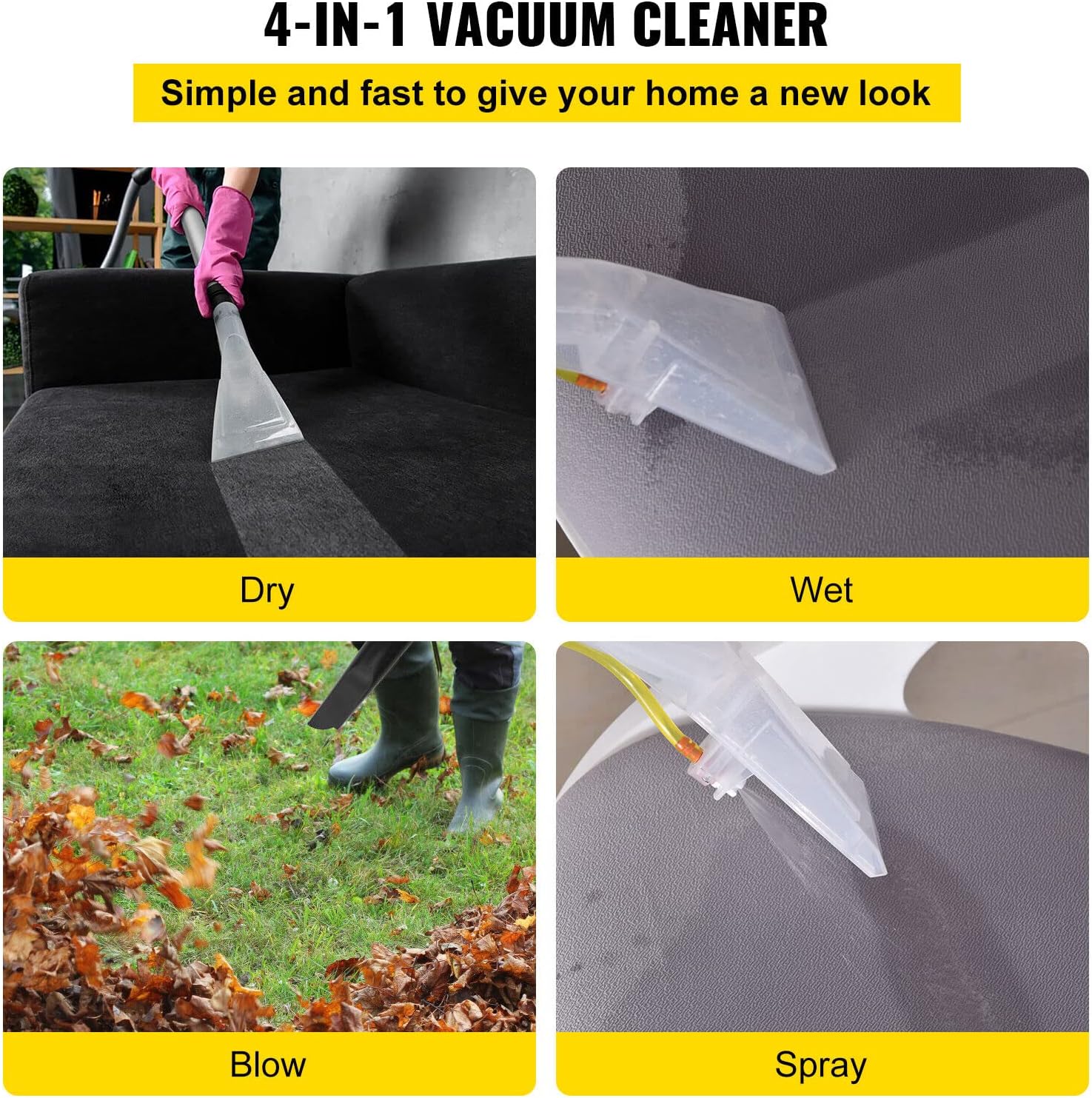 4-IN-1 VACUUM CLEANER

Simple and fast to give your home a new look

Dry

Wet

Blow

Spray