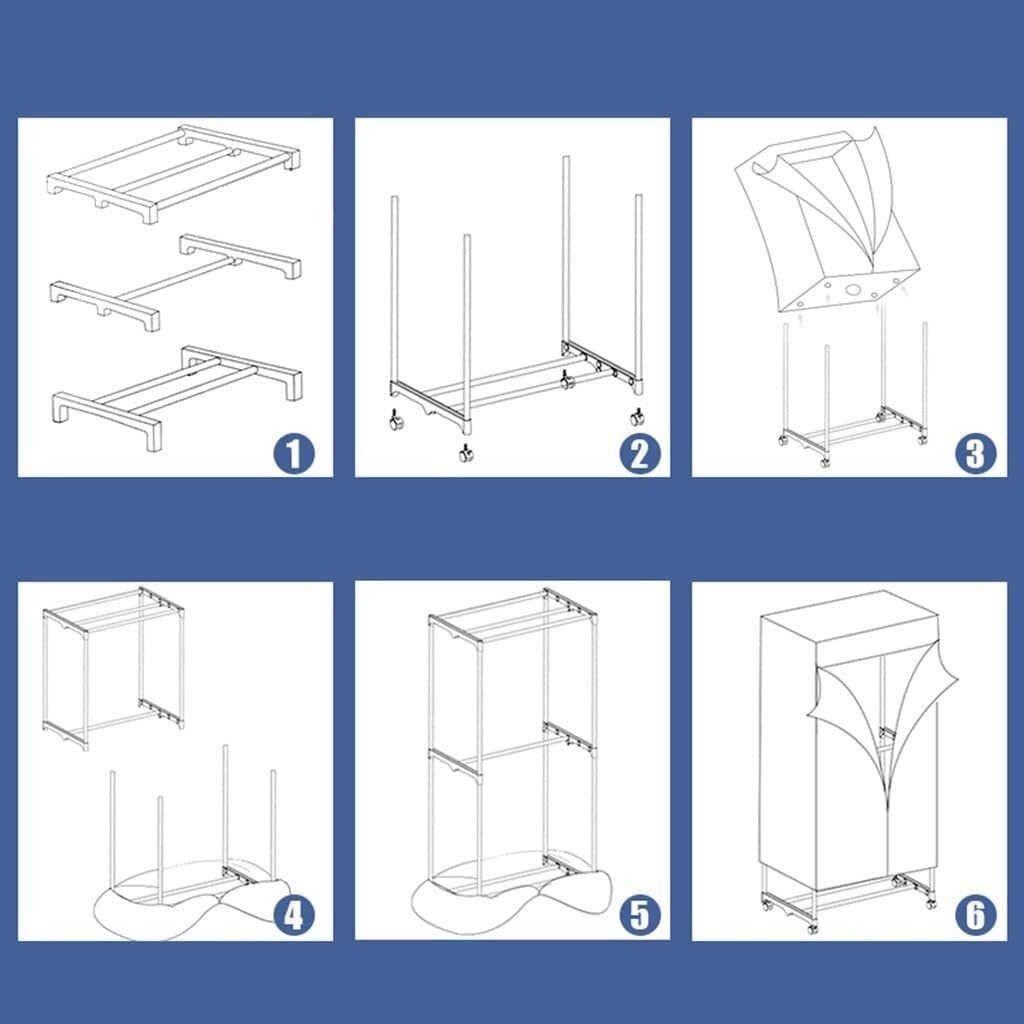 1
2
3
4
5
6