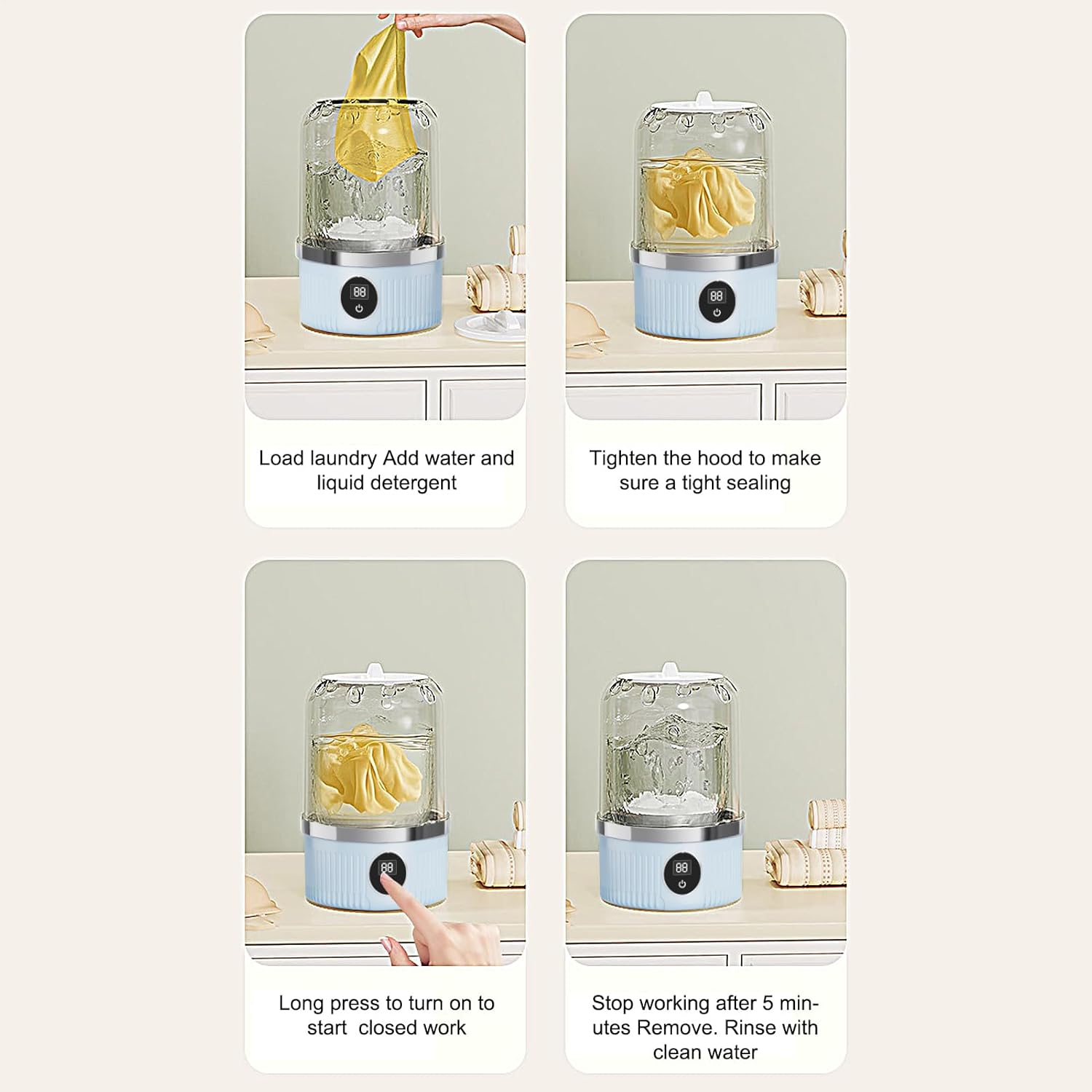 88

Load laundry Add water and liquid detergent

88

Tighten the hood to make sure a tight sealing

88

Long press to turn on to start closed work

88

Stop working after 5 minutes Remove. Rinse with clean water