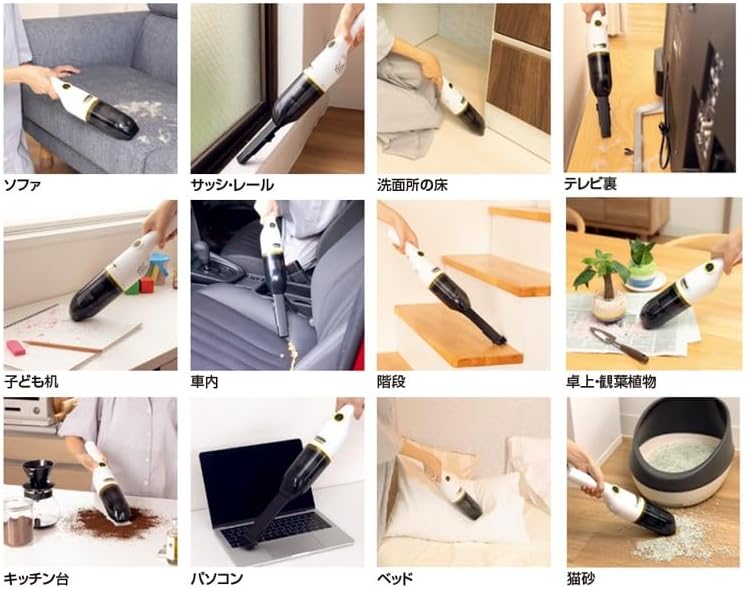 ソファ

サッシ・レール

洗面所の床

テレビ裏

子ども机

車内

階段

卓上・観葉植物

キッチン台

パソコン

ベッド

猫砂