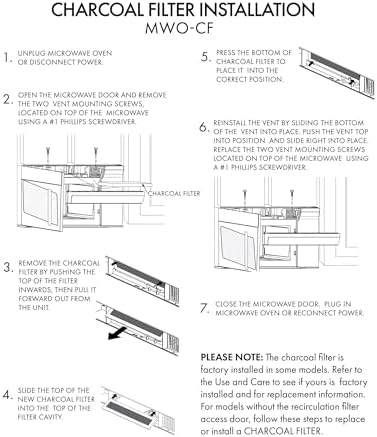 CHARCOAL FILTER INSTALLATION
MWO-CF

1. UNPLUG MICROWAVE OVEN OR DISCONNECT POWER.

2. OPEN THE MICROWAVE DOOR AND REMOVE THE TWO VENT MOUNTING SCREWS, LOCATED ON TOP OF THE MICROWAVE USING A #1 PHILLIPS SCREWDRIVER.

CHARCOAL FILTER

3. REMOVE THE CHARCOAL FILTER BY PUSHING THE TOP OF THE FILTER INWARDS, THEN PULL IT FORWARD OUT FROM THE UNIT.

4. SLIDE THE TOP OF THE NEW CHARCOAL FILTER INTO THE TOP OF THE FILTER CAVITY.

5. PRESS THE BOTTOM OF CHARCOAL FILTER TO PLACE IT INTO THE CORRECT POSITION.

6. REINSTALL THE VENT BY SLIDING THE BOTTOM OF THE VENT INTO PLACE. PUSH THE VENT TOP INTO POSITION AND SLIDE RIGHT INTO PLACE. REPLACE THE TWO VENT MOUNTING SCREWS LOCATED ON TOP OF THE MICROWAVE USING A #1 PHILLIPS SCREWDRIVER.

7. CLOSE THE MICROWAVE DOOR, PLUG IN MICROWAVE OVEN OR RECONNECT POWER.

PLEASE NOTE: The charcoal filter is factory installed in some models. Refer to the Use and Care to see if yours is factory installed and for replacement information. For models without the recirculation filter access door, follow these steps to replace or install a CHARCOAL FILTER.