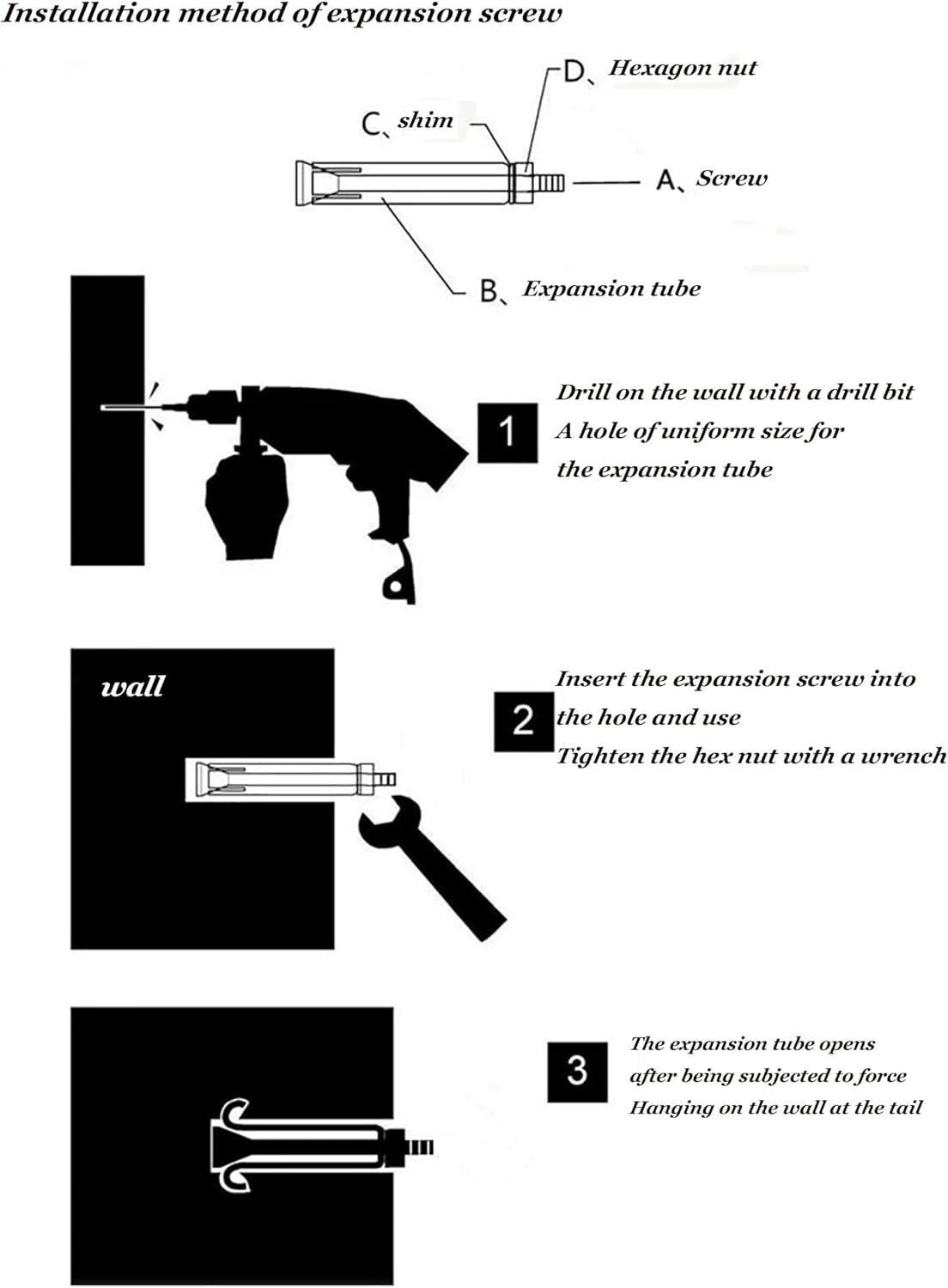 Installation method of expansion screw

D、Hexagon nut

C、shim

A、Screw

B、Expansion tube

1

Drill on the wall with a drill bit
A hole of uniform size for
the expansion tube

wall

2

Insert the expansion screw into
the hole and use
Tighten the hex nut with a wrench

3

The expansion tube opens
after being subjected to force
Hanging on the wall at the tail