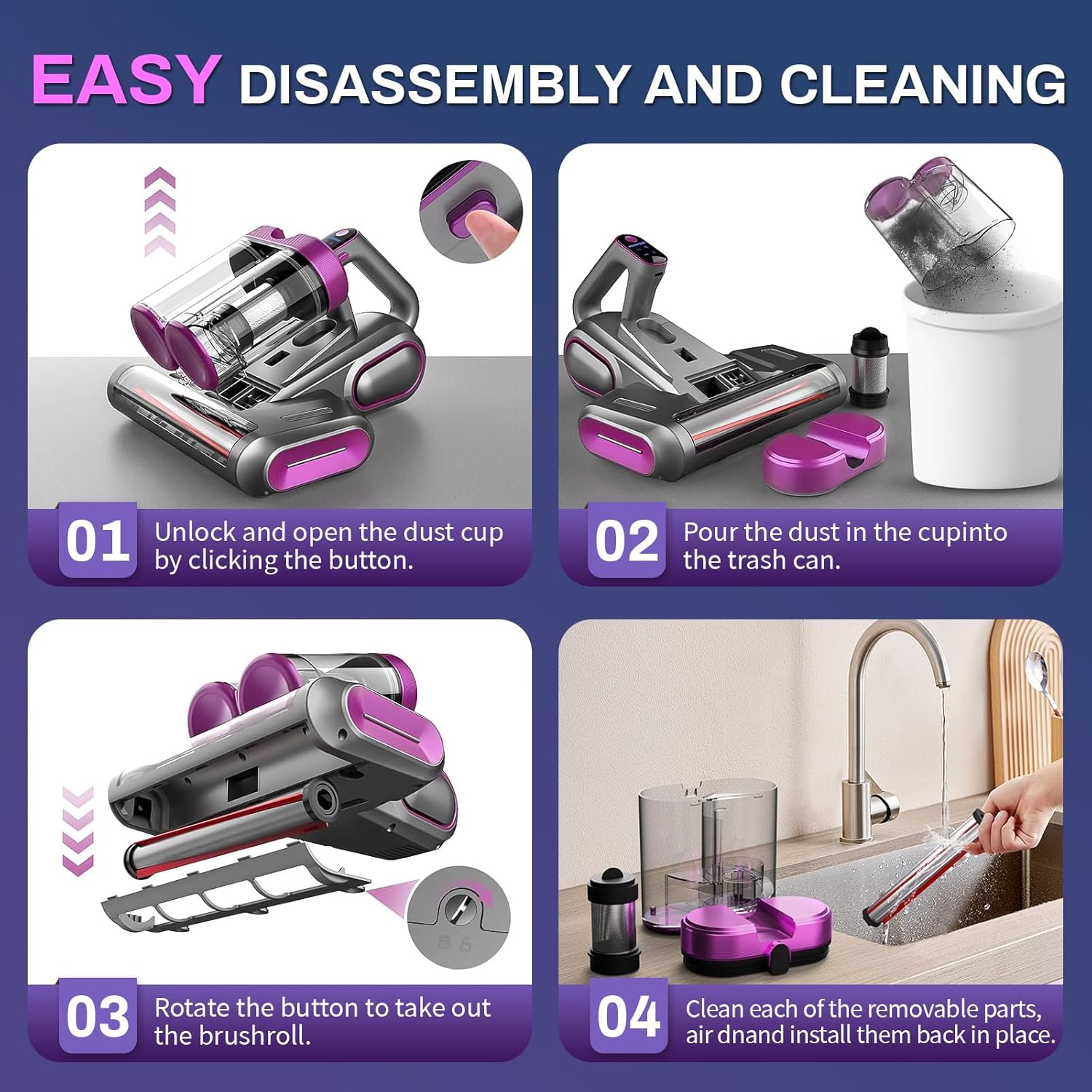 EASY DISASSEMBLY AND CLEANING

01 Unlock and open the dust cup by clicking the button.

02 Pour the dust in the cupinto the trash can.

03 Rotate the button to take out the brushroll.

04 Clean each of the removable parts, air dnand install them back in place.