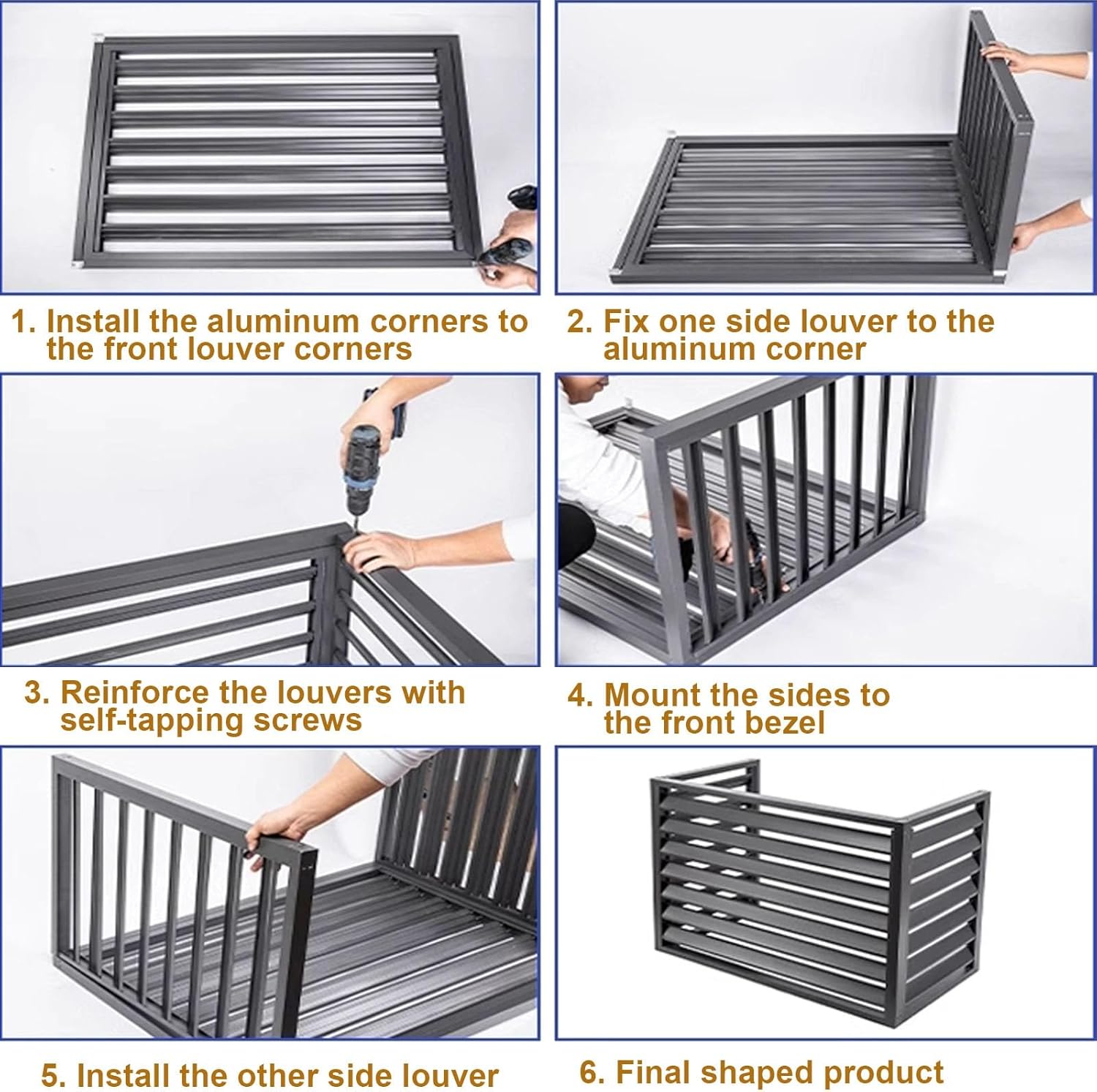 1. Install the aluminum corners to the front louver corners

2. Fix one side louver to the aluminum corner

3. Reinforce the louvers with self-tapping screws

4. Mount the sides to the front bezel

5. Install the other side louver

6. Final shaped product