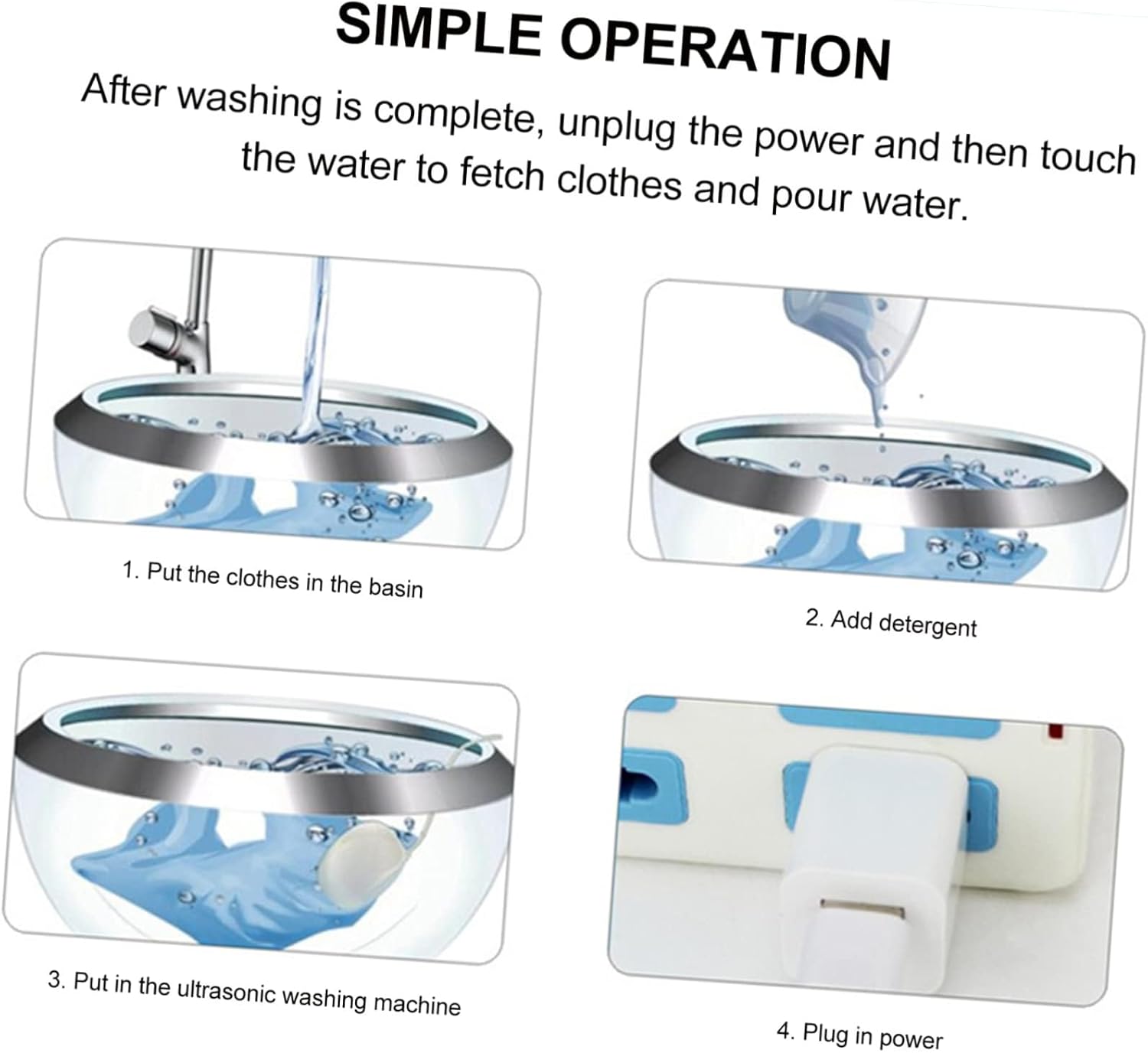 SIMPLE OPERATION

After washing is complete, unplug the power and then touch the water to fetch clothes and pour water.

1. Put the clothes in the basin

2. Add detergent

3. Put in the ultrasonic washing machine

4. Plug in power