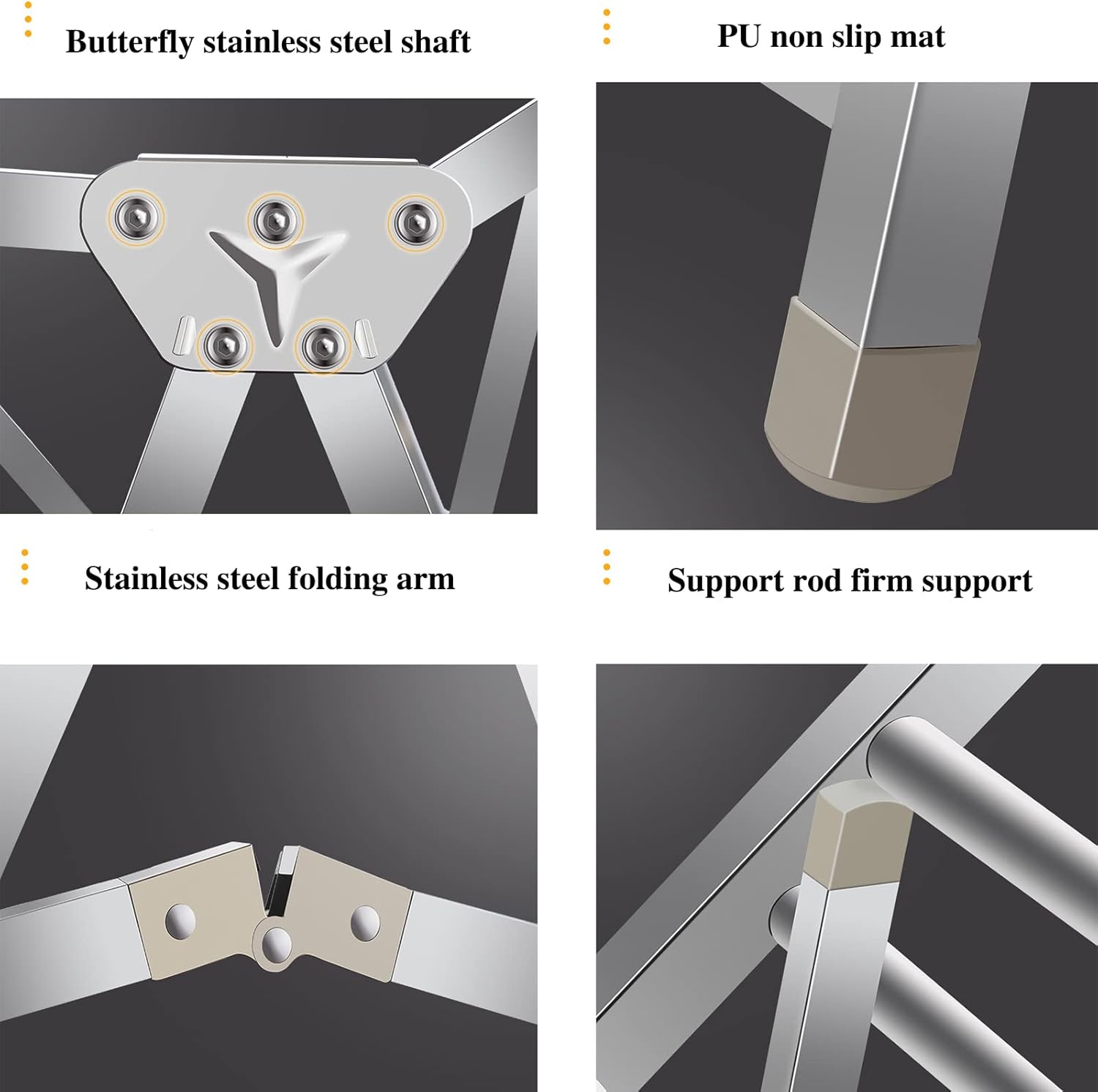 Butterfly stainless steel shaft

PU non slip mat

Stainless steel folding arm

Support rod firm support