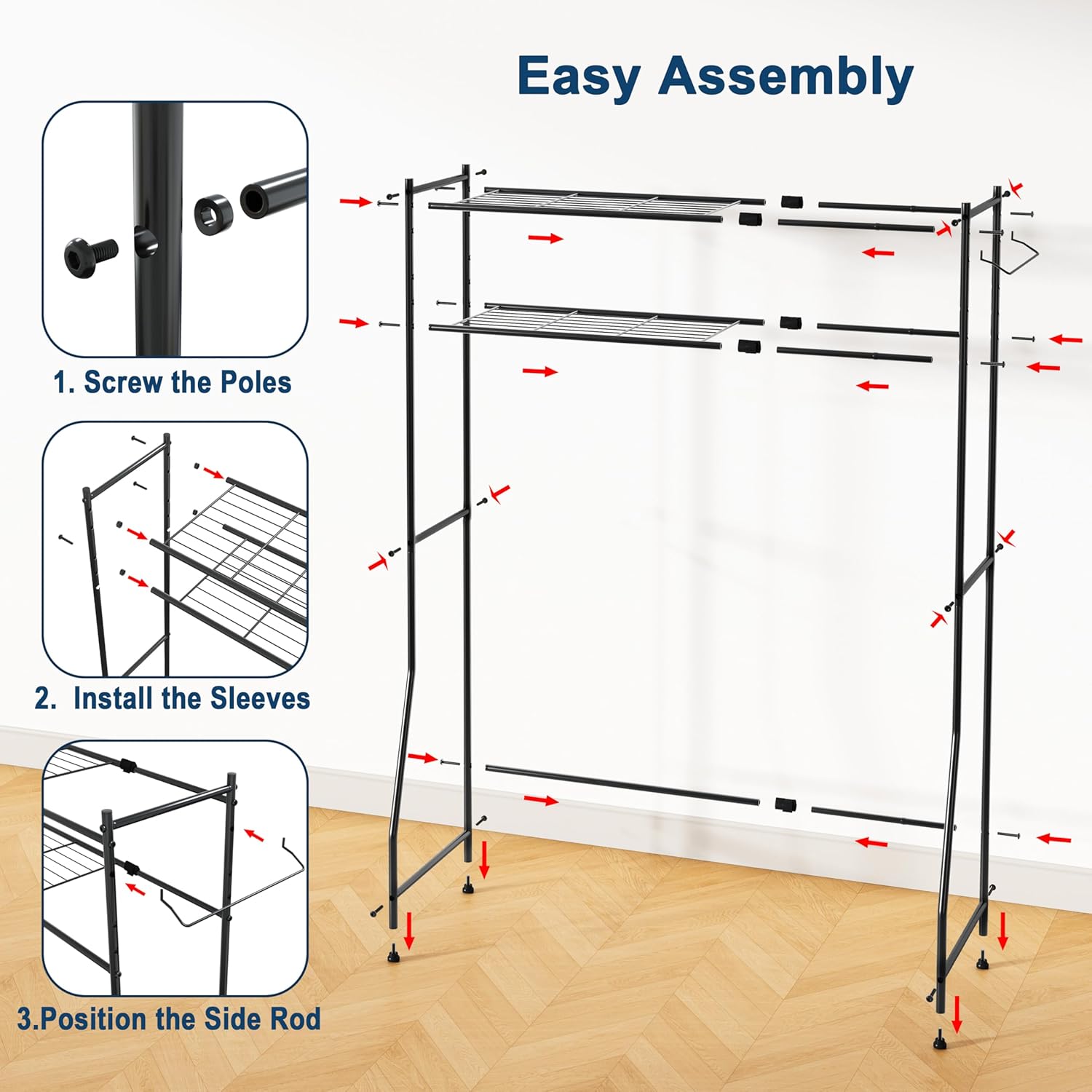 Easy Assembly

1. Screw the Poles

2. Install the Sleeves

3.Position the Side Rod