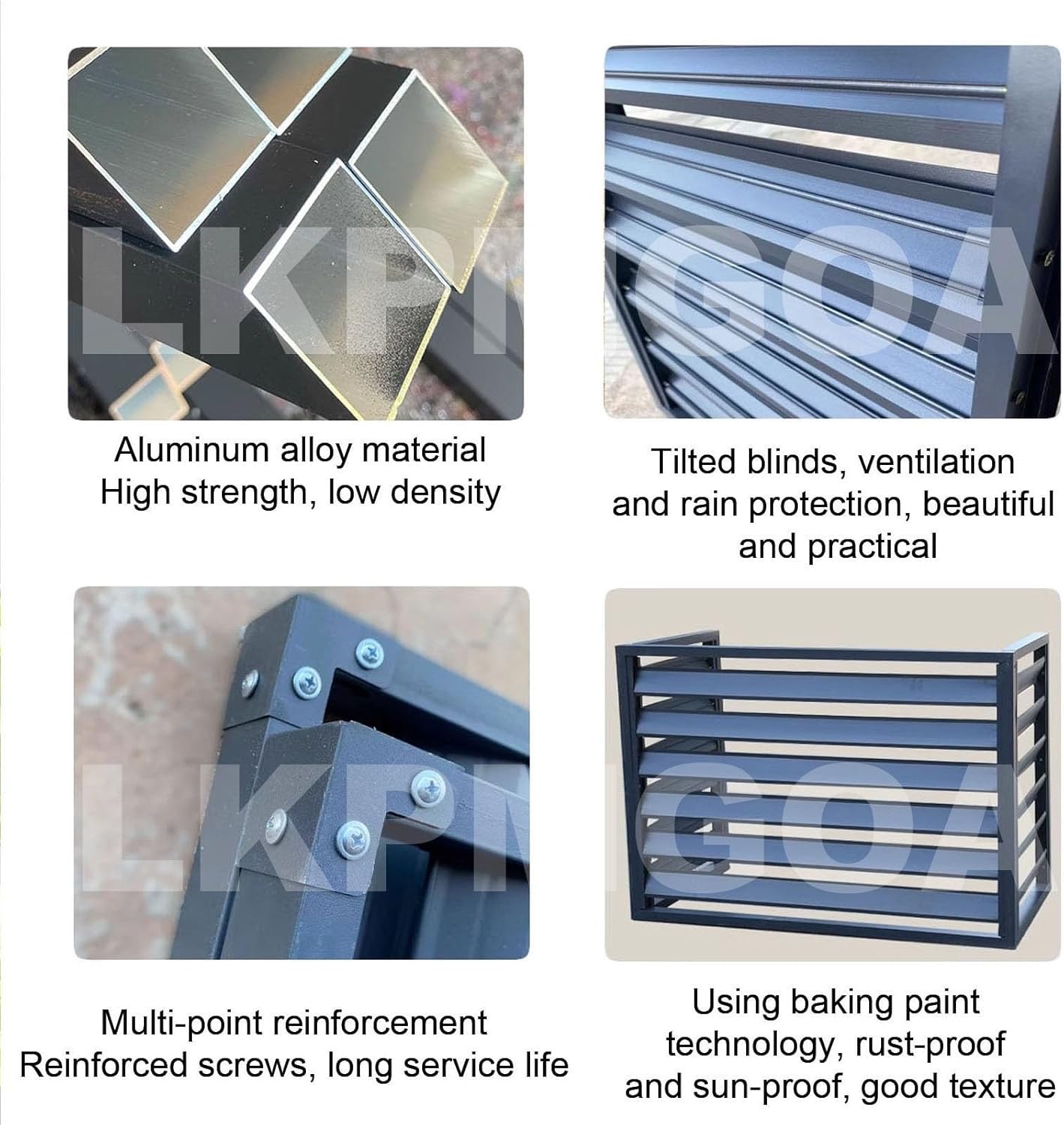 LKPMGOA

Aluminum alloy material
High strength, low density

Tilted blinds, ventilation and rain protection, beautiful and practical

LKPMGOA

Multi-point reinforcement
Reinforced screws, long service life

Using baking paint technology, rust-proof and sun-proof, good texture