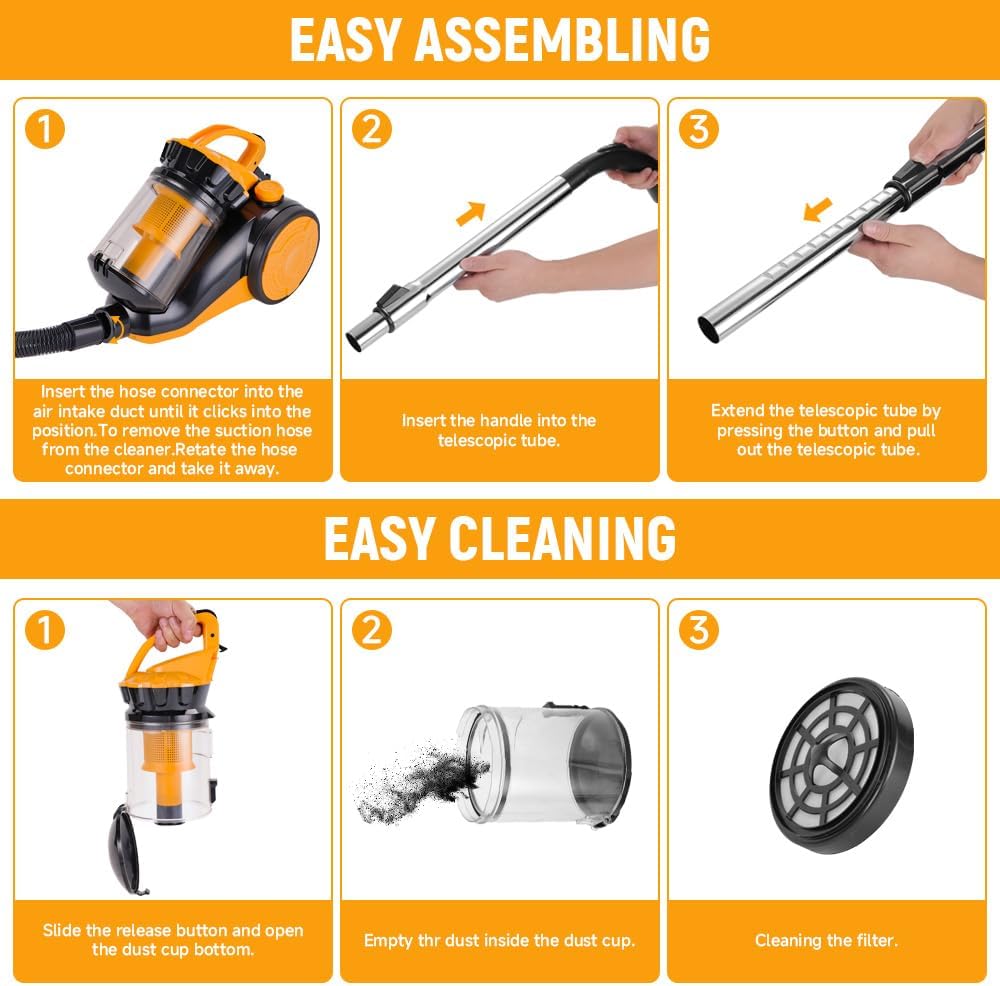 EASY ASSEMBLING

1

Insert the hose connector into the air intake duct until it clicks into the position.To remove the suction hose from the cleaner.Retate the hose connector and take it away.

2

Insert the handle into the telescopic tube.

3

Extend the telescopic tube by pressing the button and pull out the telescopic tube.

EASY CLEANING

1

Slide the release button and open the dust cup bottom.

2

Empty thr dust inside the dust cup.

3

Cleaning the filter.