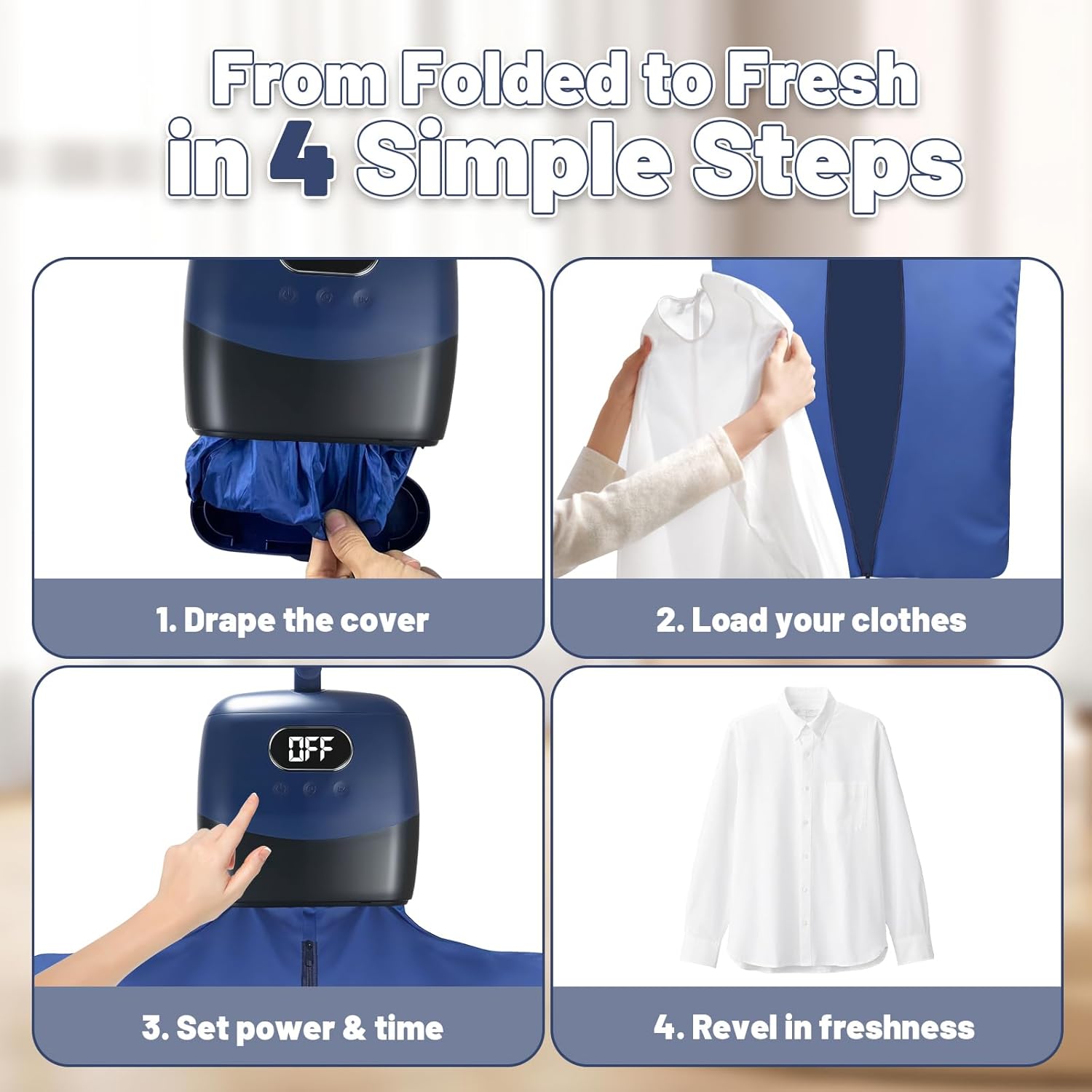 From Folded to Fresh
in 4 Simple Steps

1. Drape the cover

2. Load your clothes

OFF

3. Set power & time

4. Revel in freshness