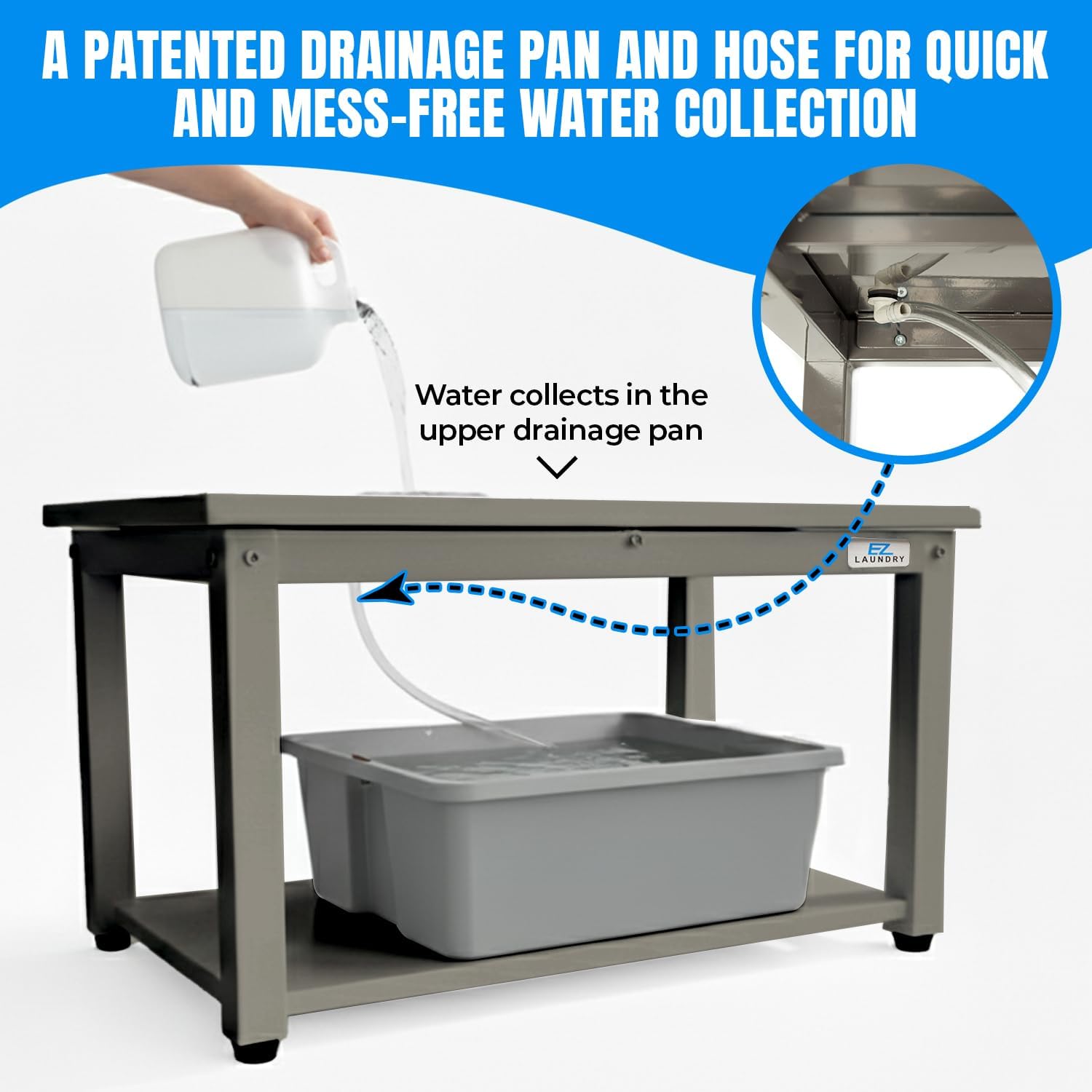 A PATENTED DRAINAGE PAN AND HOSE FOR QUICK AND MESS-FREE WATER COLLECTION

Water collects in the upper drainage pan

EZ LAUNDRY