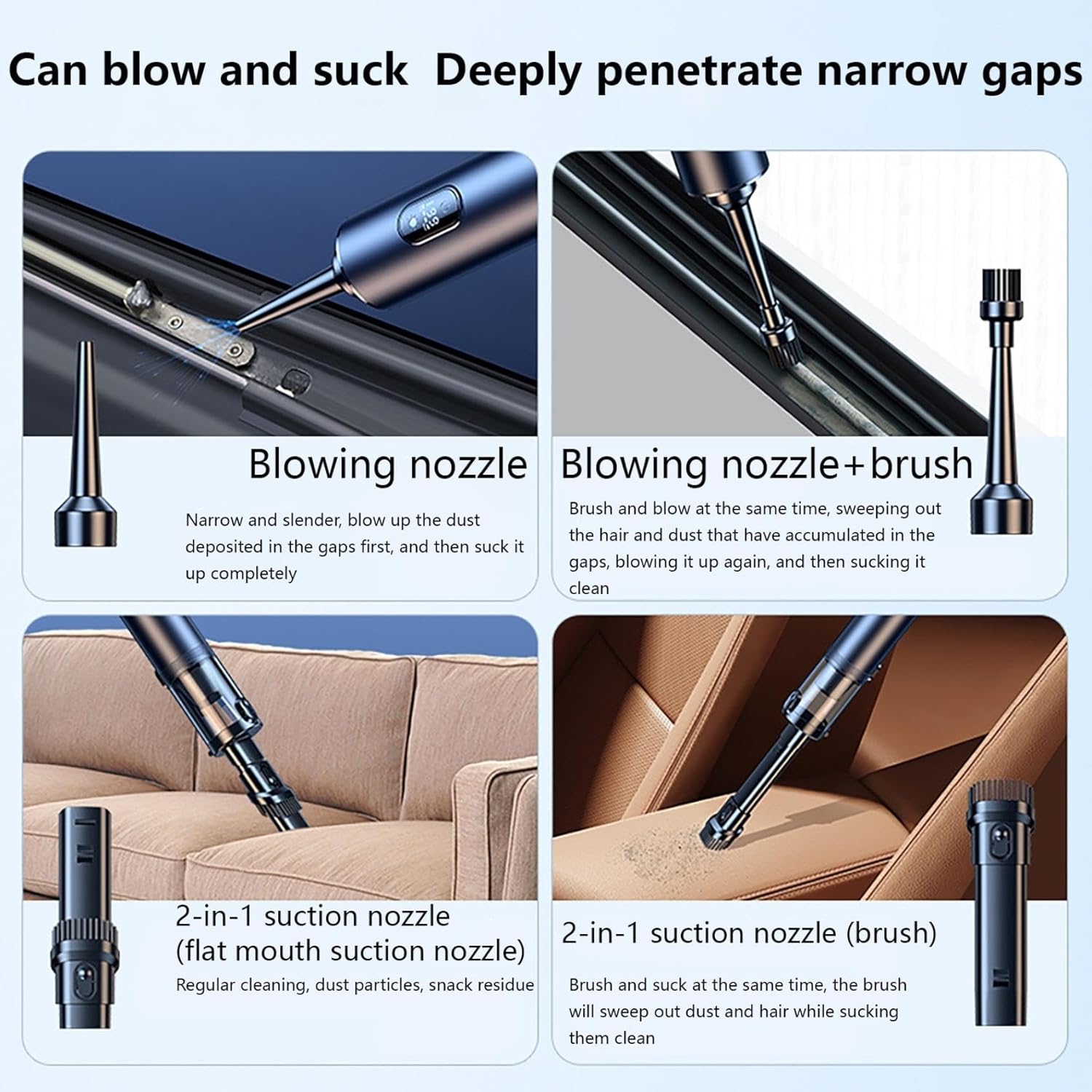 Can blow and suck  Deeply penetrate narrow gaps

Blowing nozzle

Narrow and slender, blow up the dust deposited in the gaps first, and then suck it up completely

Blowing nozzle+brush

Brush and blow at the same time, sweeping out the hair and dust that have accumulated in the gaps, blowing it up again, and then sucking it clean

2-in-1 suction nozzle (flat mouth suction nozzle)

Regular cleaning, dust particles, snack residue

2-in-1 suction nozzle (brush)

Brush and suck at the same time, the brush will sweep out dust and hair while sucking them clean