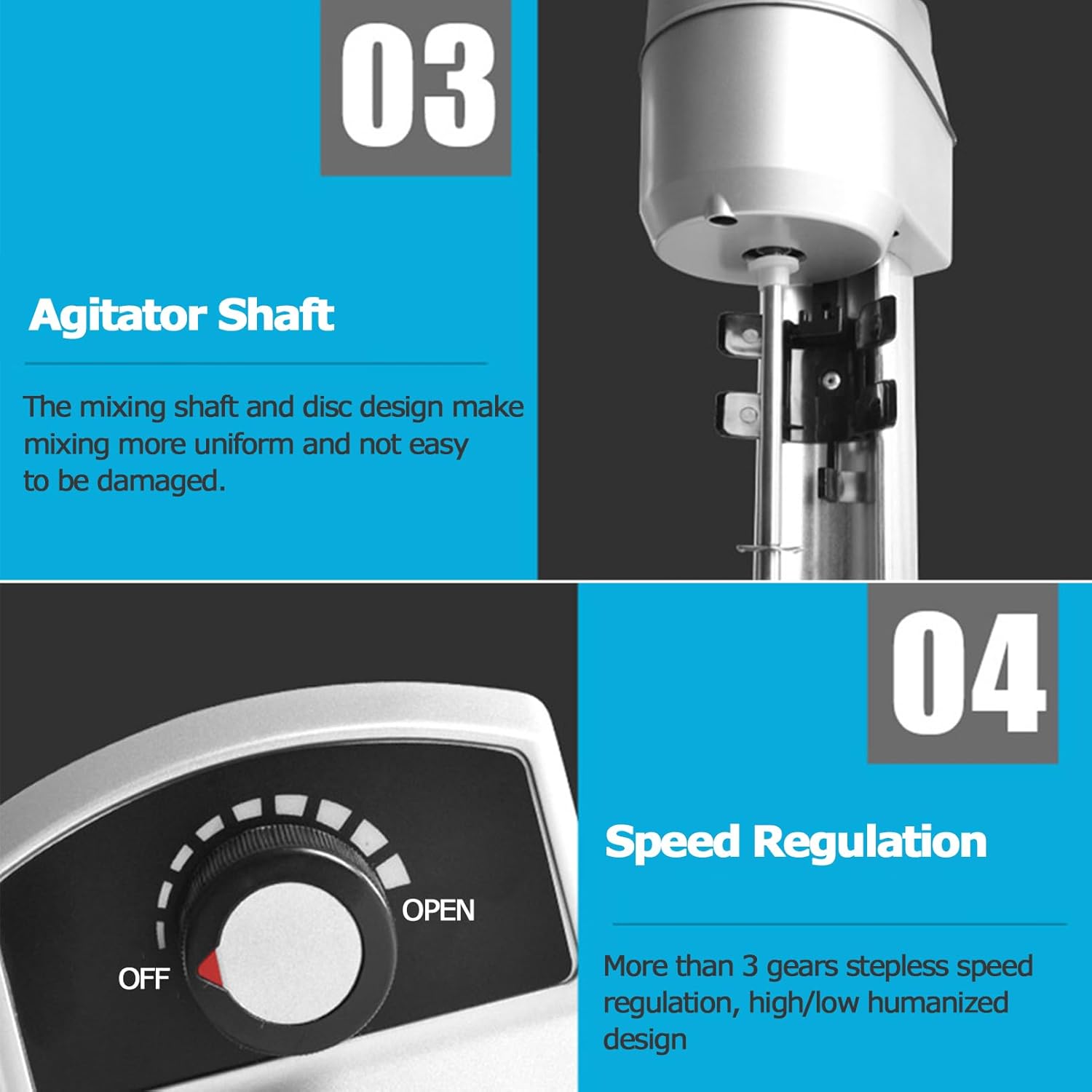 03

Agitator Shaft

The mixing shaft and disc design make mixing more uniform and not easy to be damaged.

OPEN

OFF

04

Speed Regulation

More than 3 gears stepless speed regulation, high/low humanized design